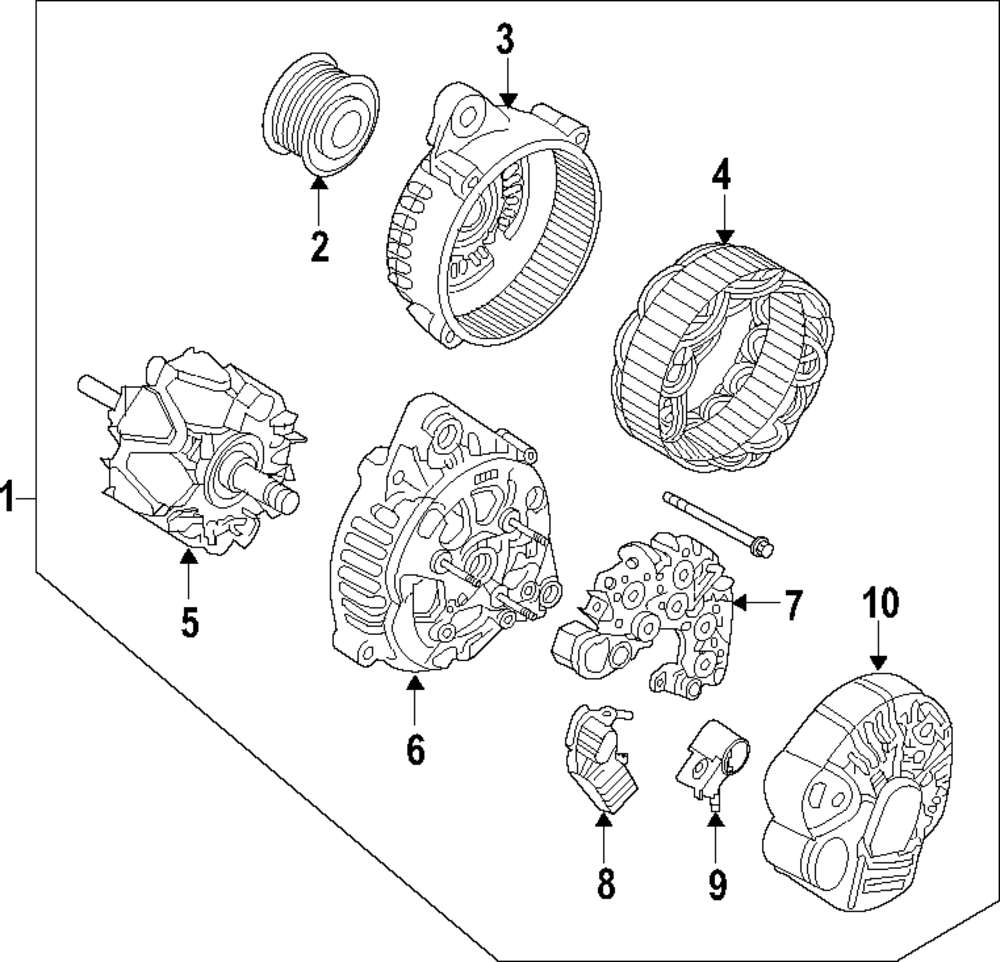 3
2
4
1
5
6
7
10
8
9