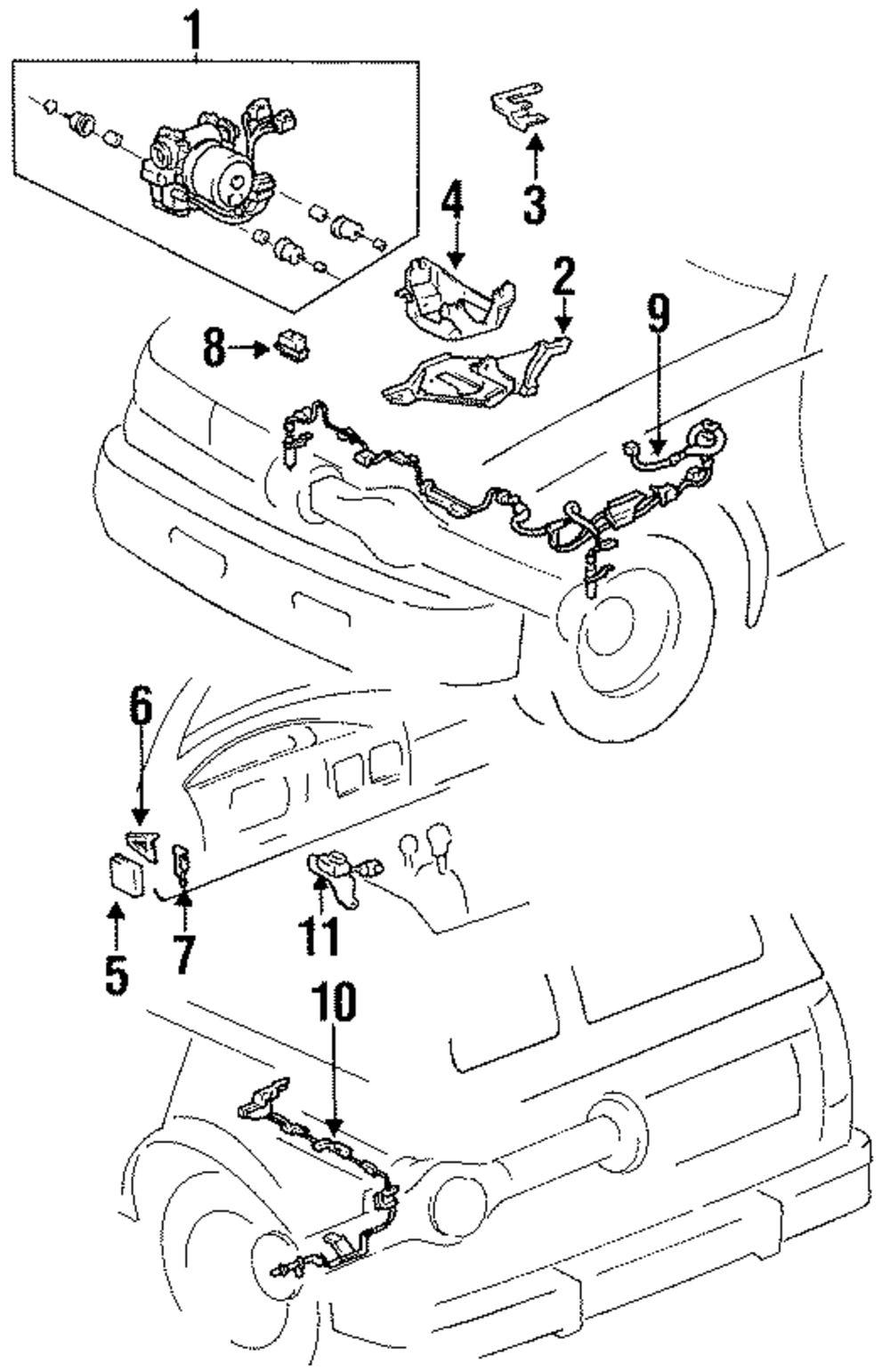 1
3
4
2
9
8
6
5
7
11
10