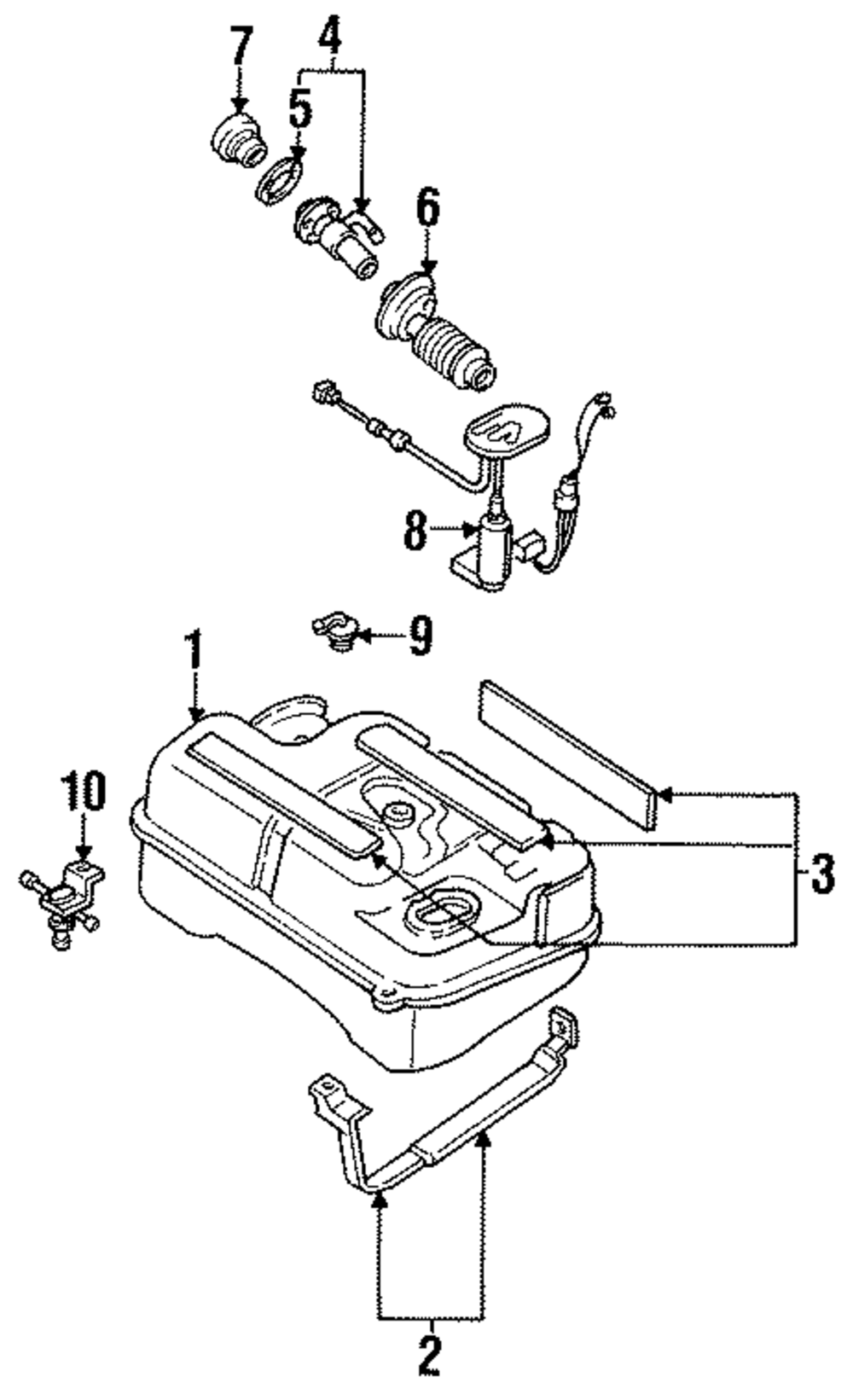 7
4
5
6
8
9
1
10
3
2