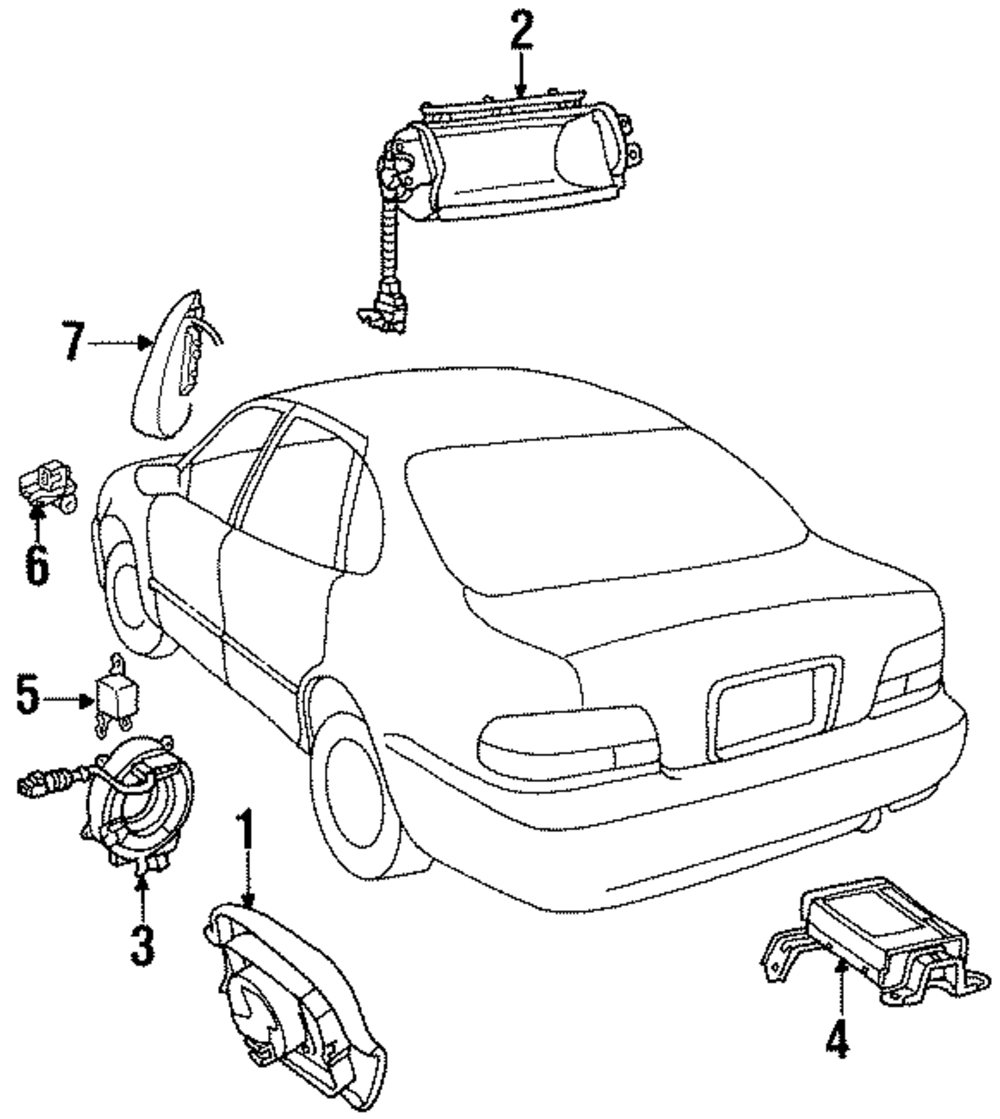 2
7
6
5
3
1
4