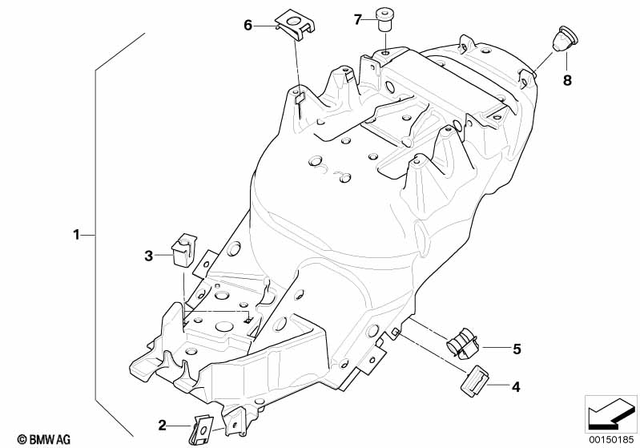 6
7
8
1
3
5
4
2
© BMW AG
00150185