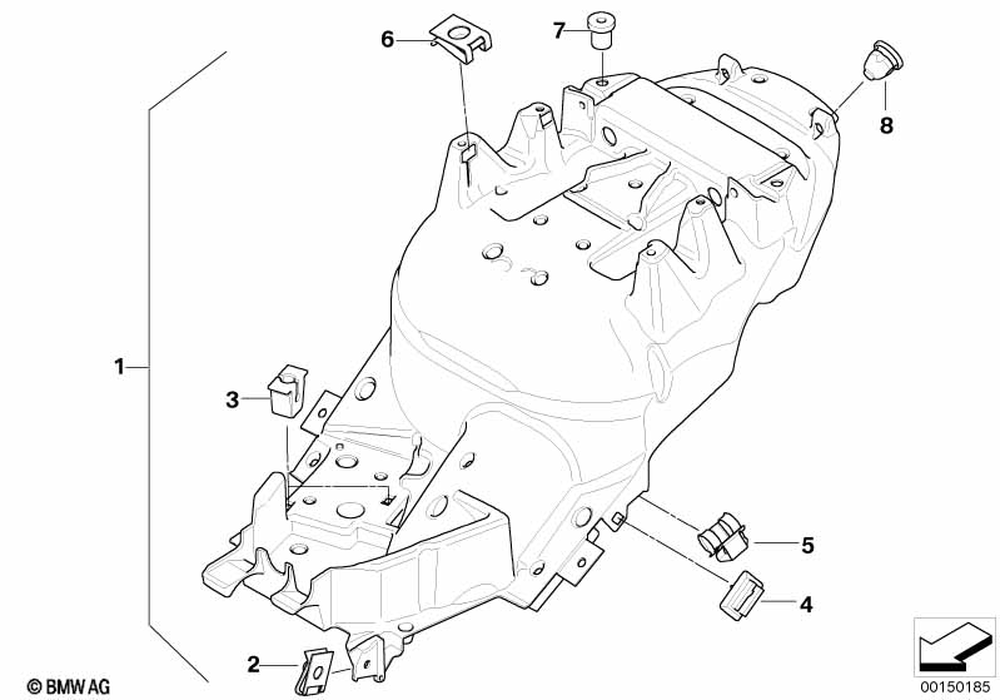 6
7
8
1
3
5
4
2
© BMW AG
00150185