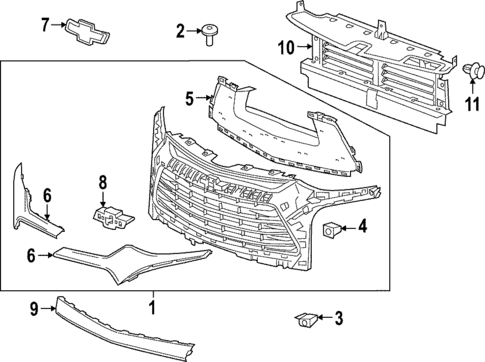 7
2
10
11
5
8
6
4
6
1
9
3