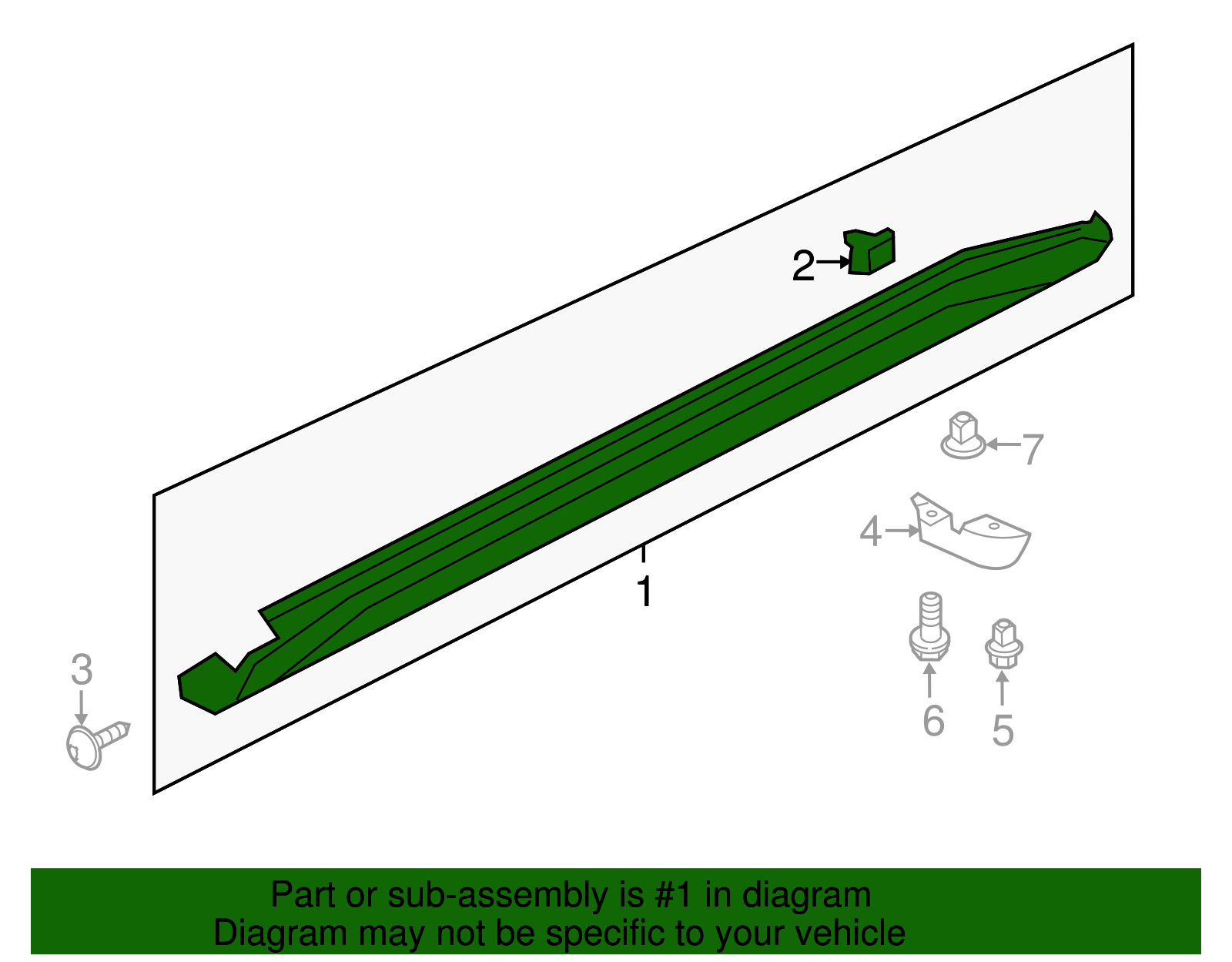 2
7
4
1
3
6
5

Part or sub-assembly is #1 in diagram
Diagram may not be specific to your vehicle