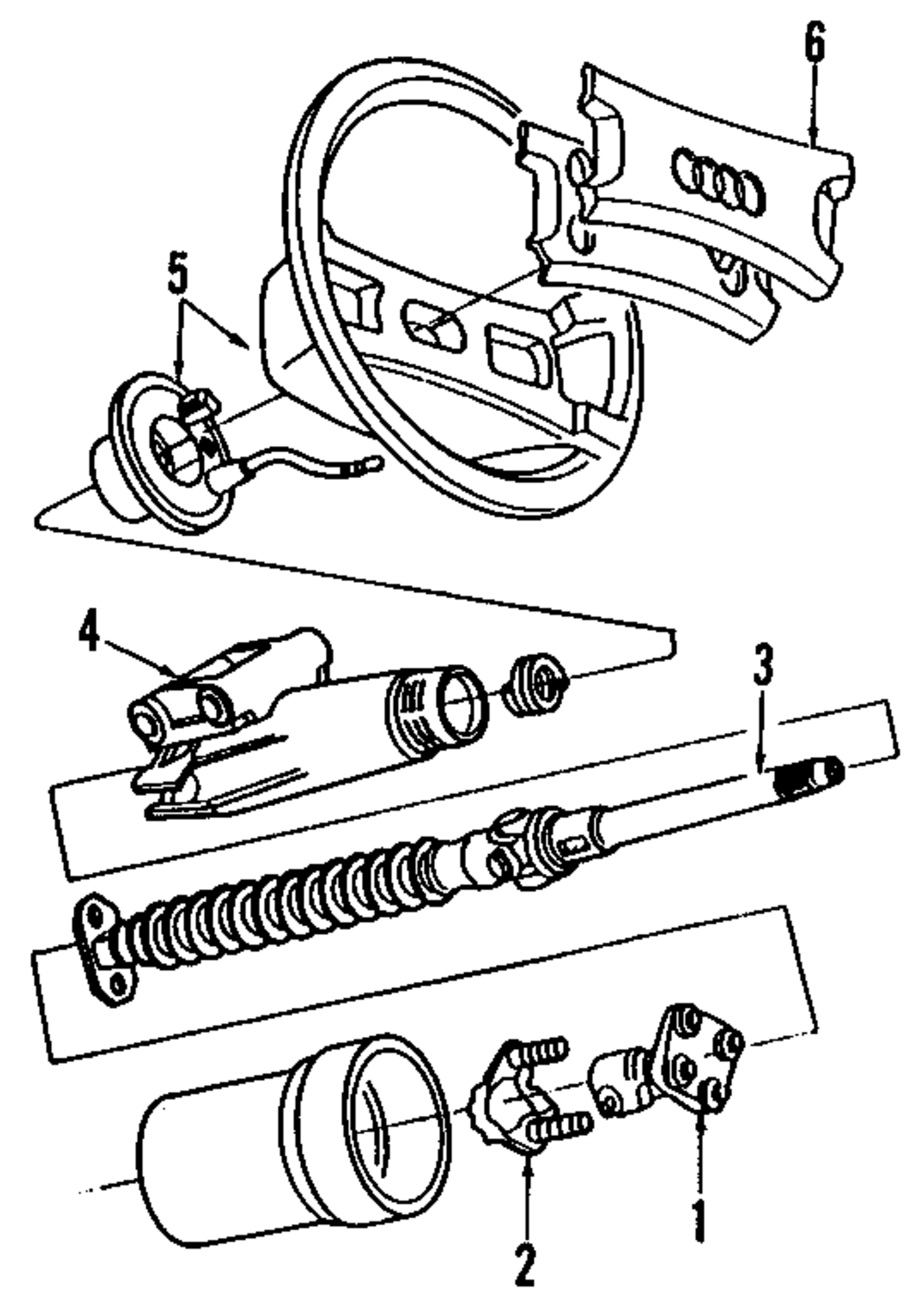 6
5
4
3
2
1