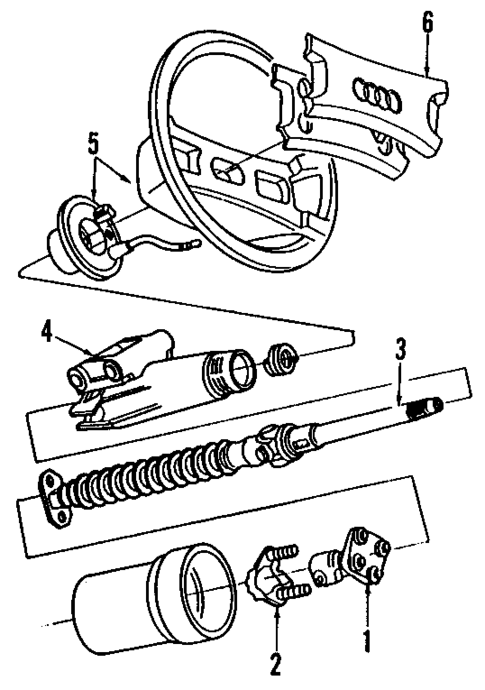 6
5
4
3
2
1