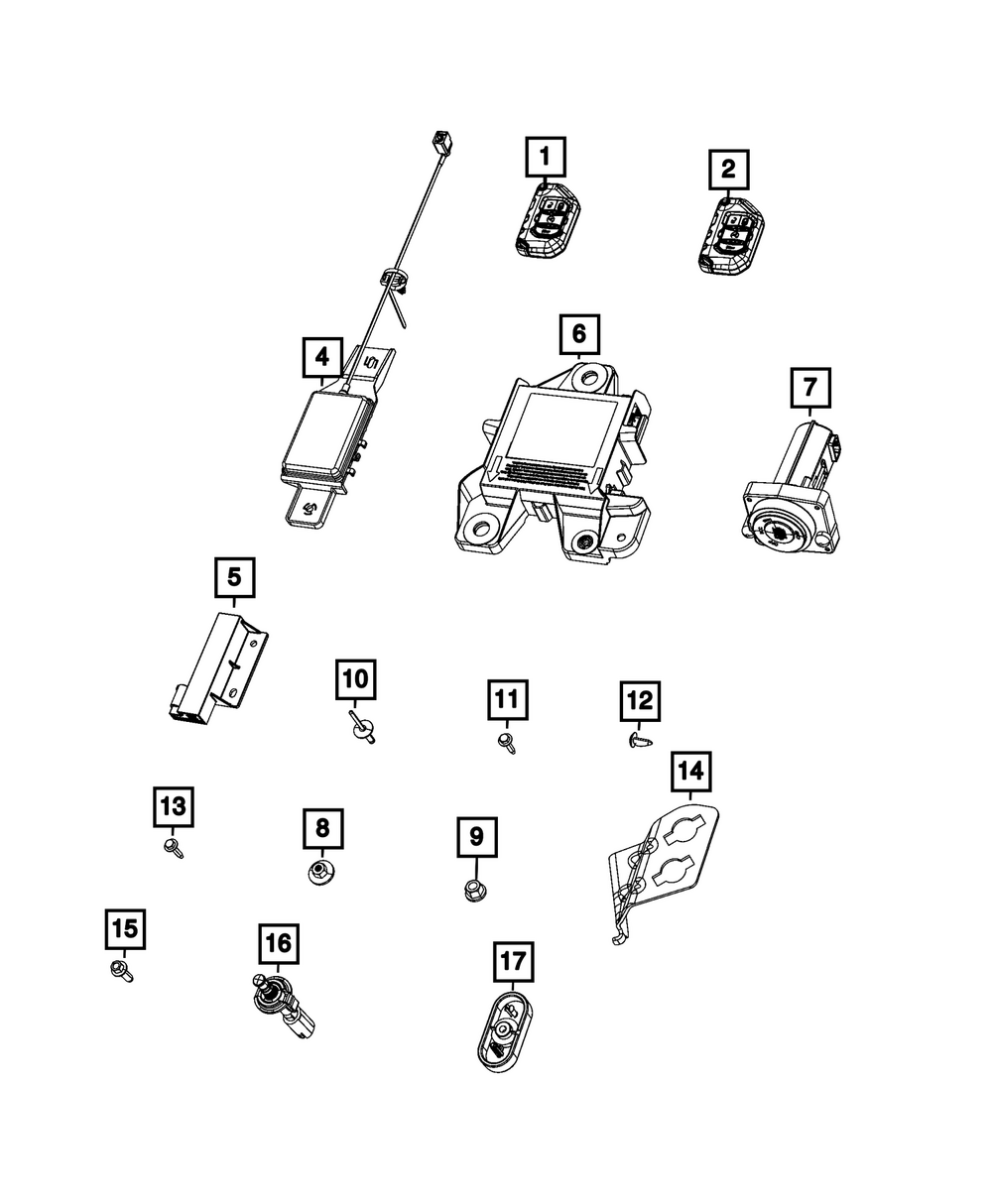 1
2
4
6
7
5
10
11
12
14
13
8
9
15
16
17