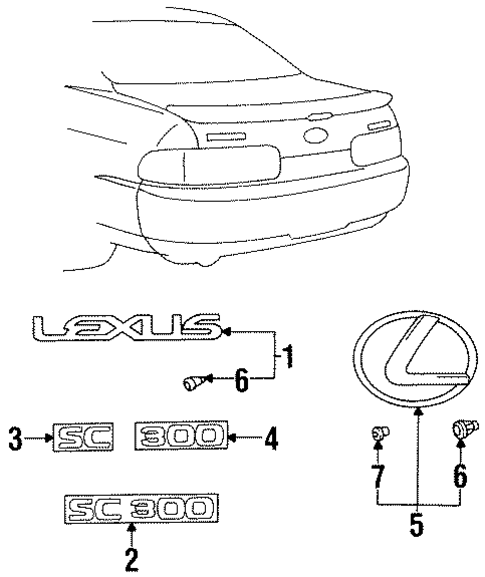 LEXUS
1
6
3
SC
300
4
SC 300
2
7
6
5