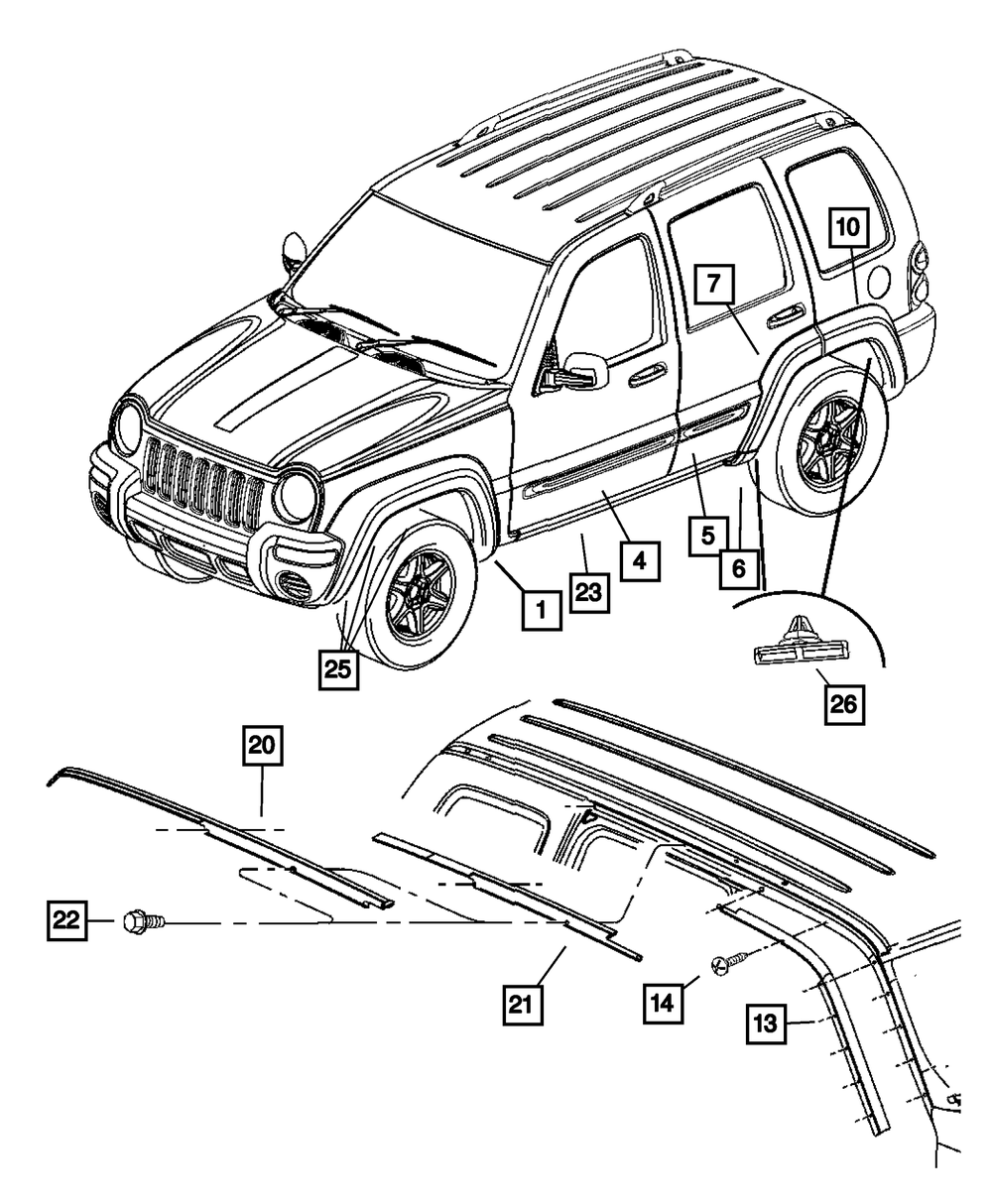 10
7
5
6
4
23
1
25
26
20
22
21
14
13