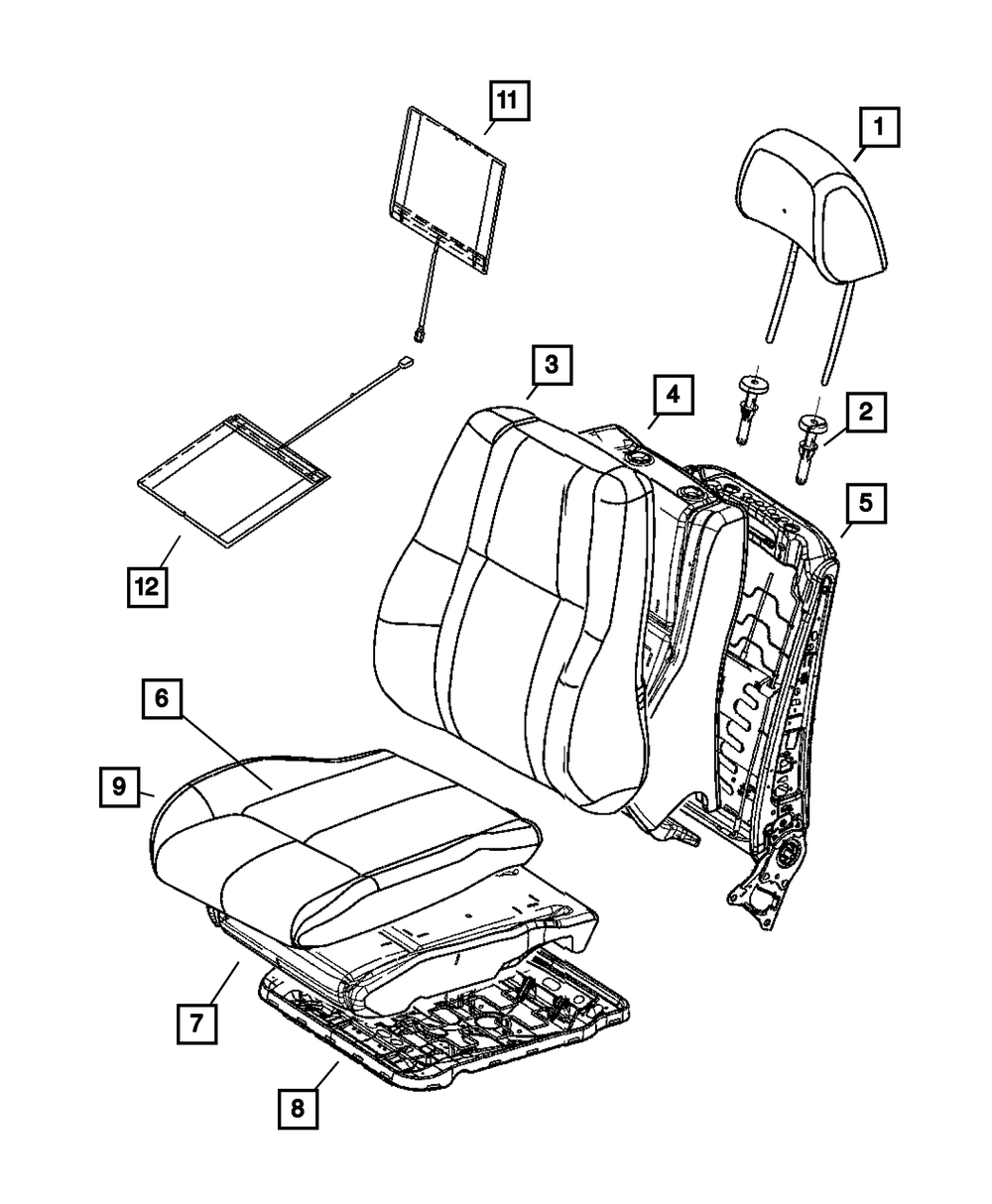 11
1
3
4
2
5
12
6
9
7
8