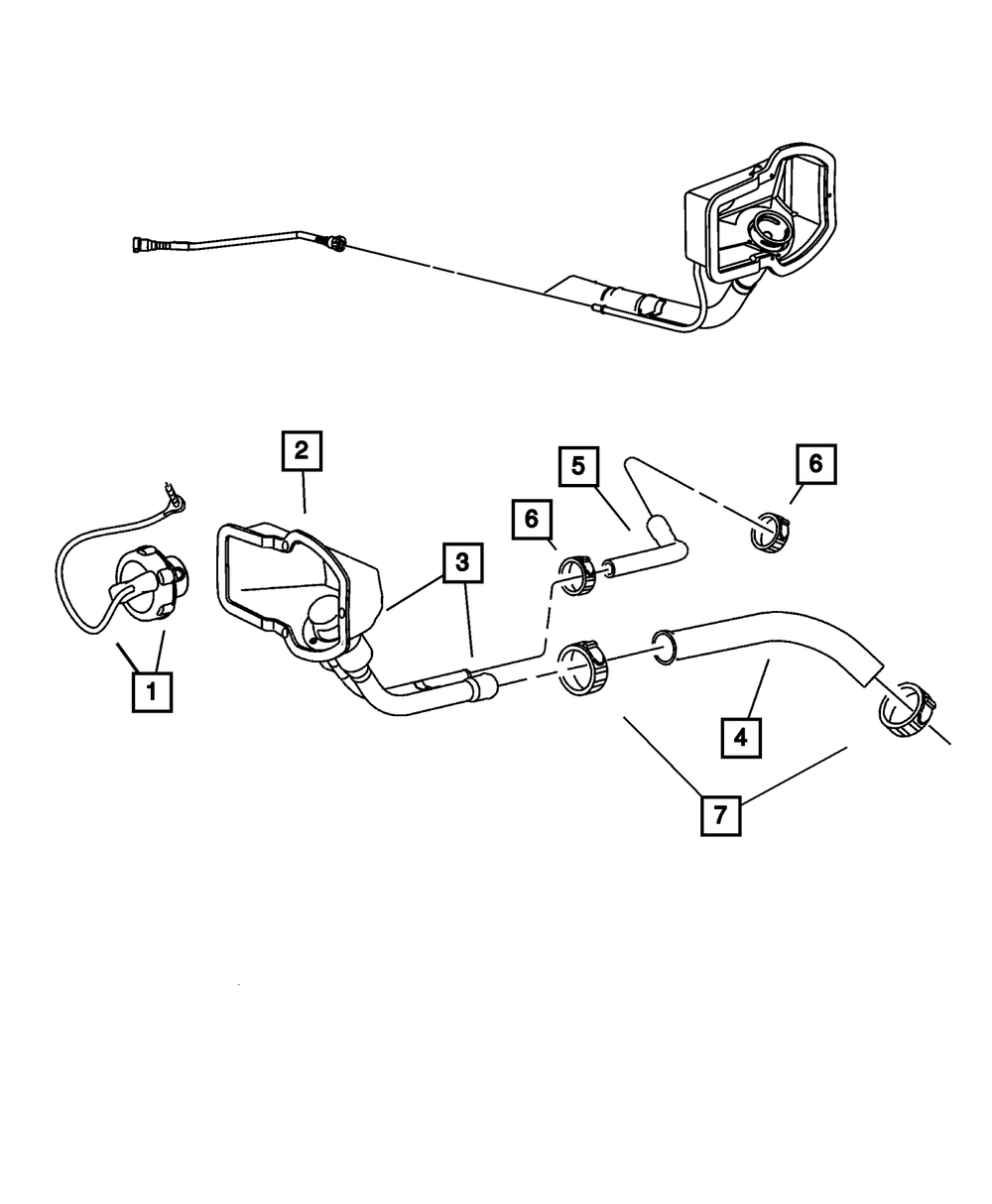 2
5
6
6
3
1
4
7