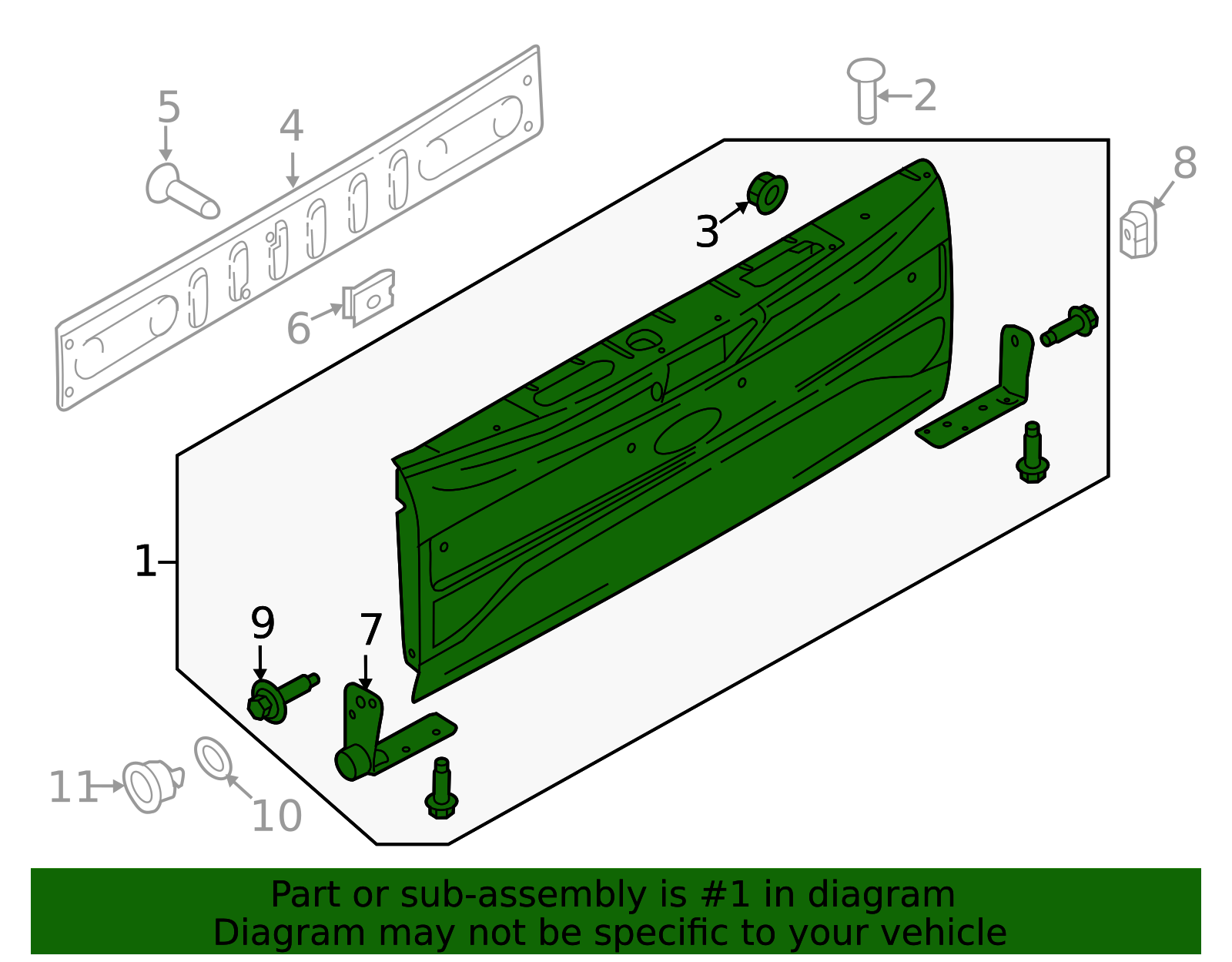 5
4
2
8
3
6
1
9
7
11
10

Part or sub-assembly is #1 in diagram
Diagram may not be specific to your vehicle