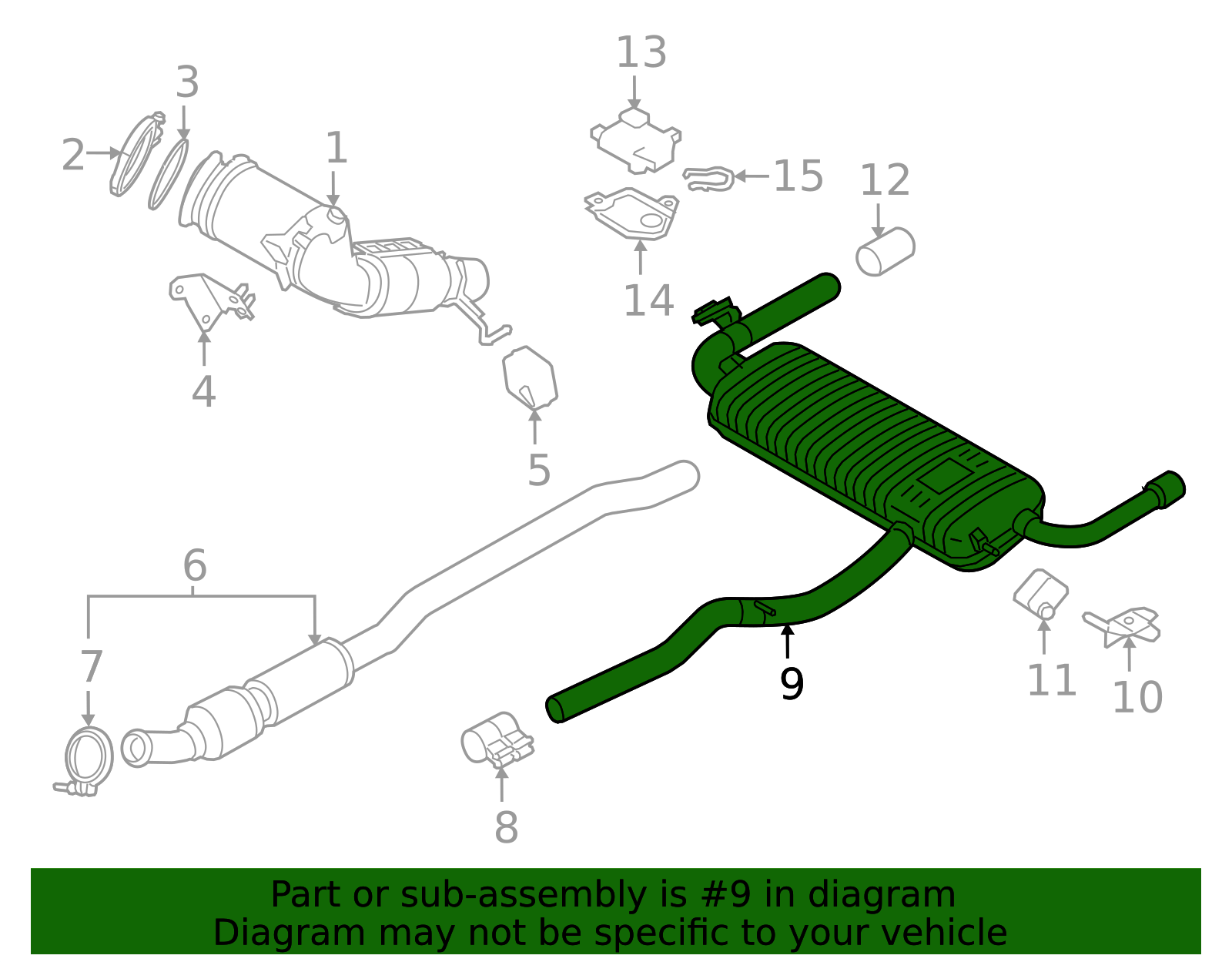 13
3
2
1
15
12
14
4
5
6
7
9
11
10
8

Part or sub-assembly is #9 in diagram
Diagram may not be specific to your vehicle