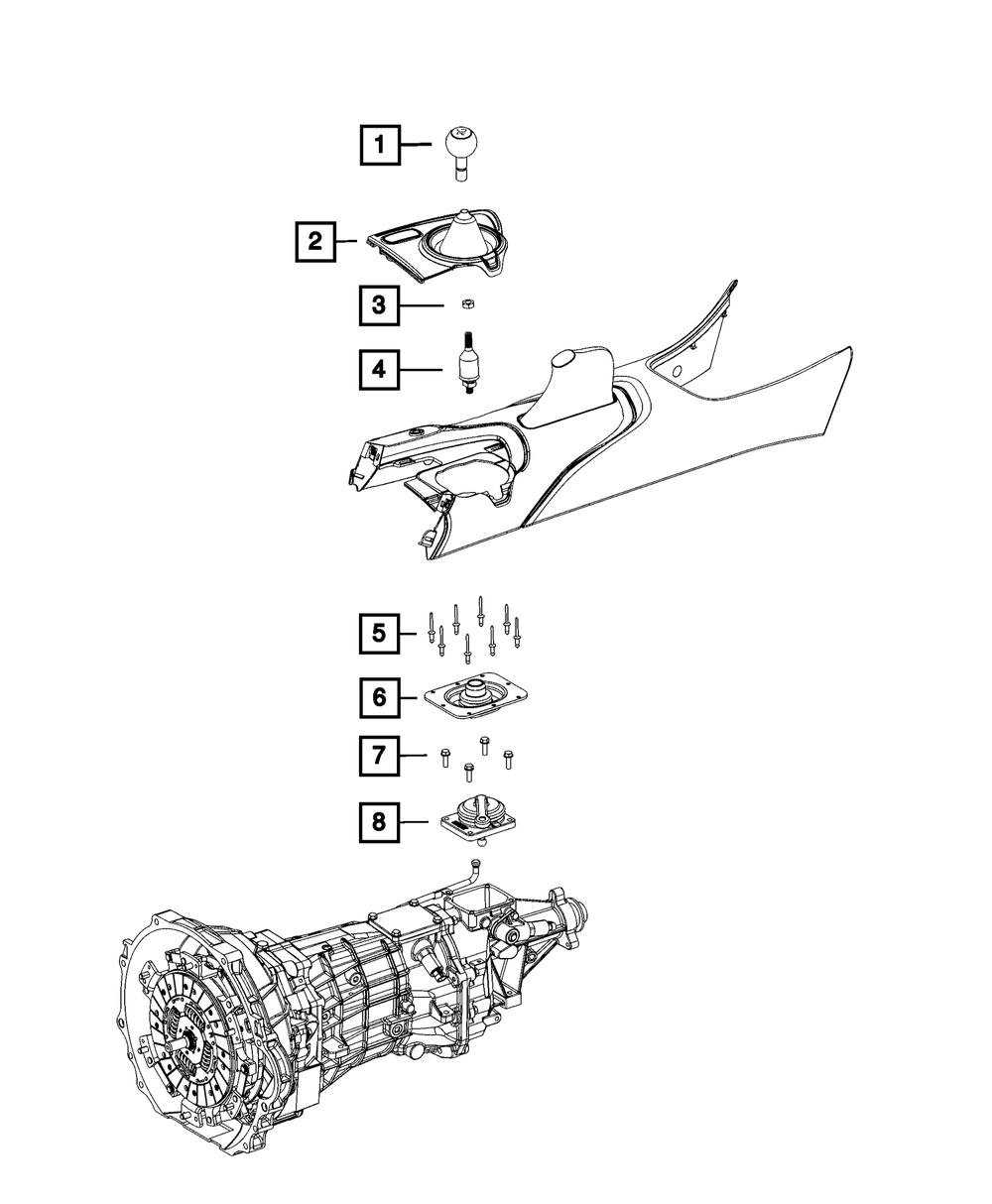 1
2
3
4
5
6
7
8