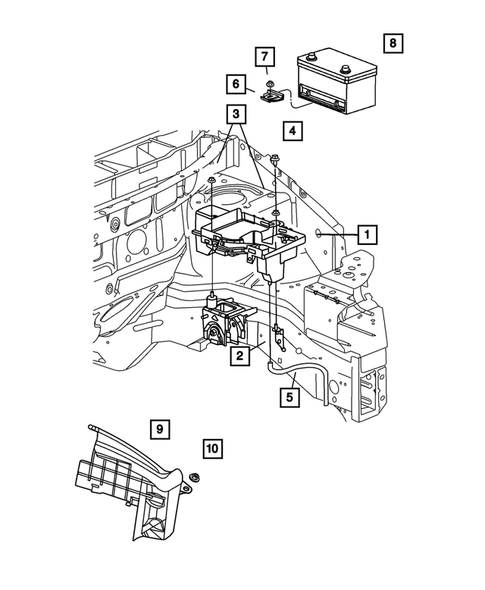 8
7
6
3
4
1
2
5
9
10