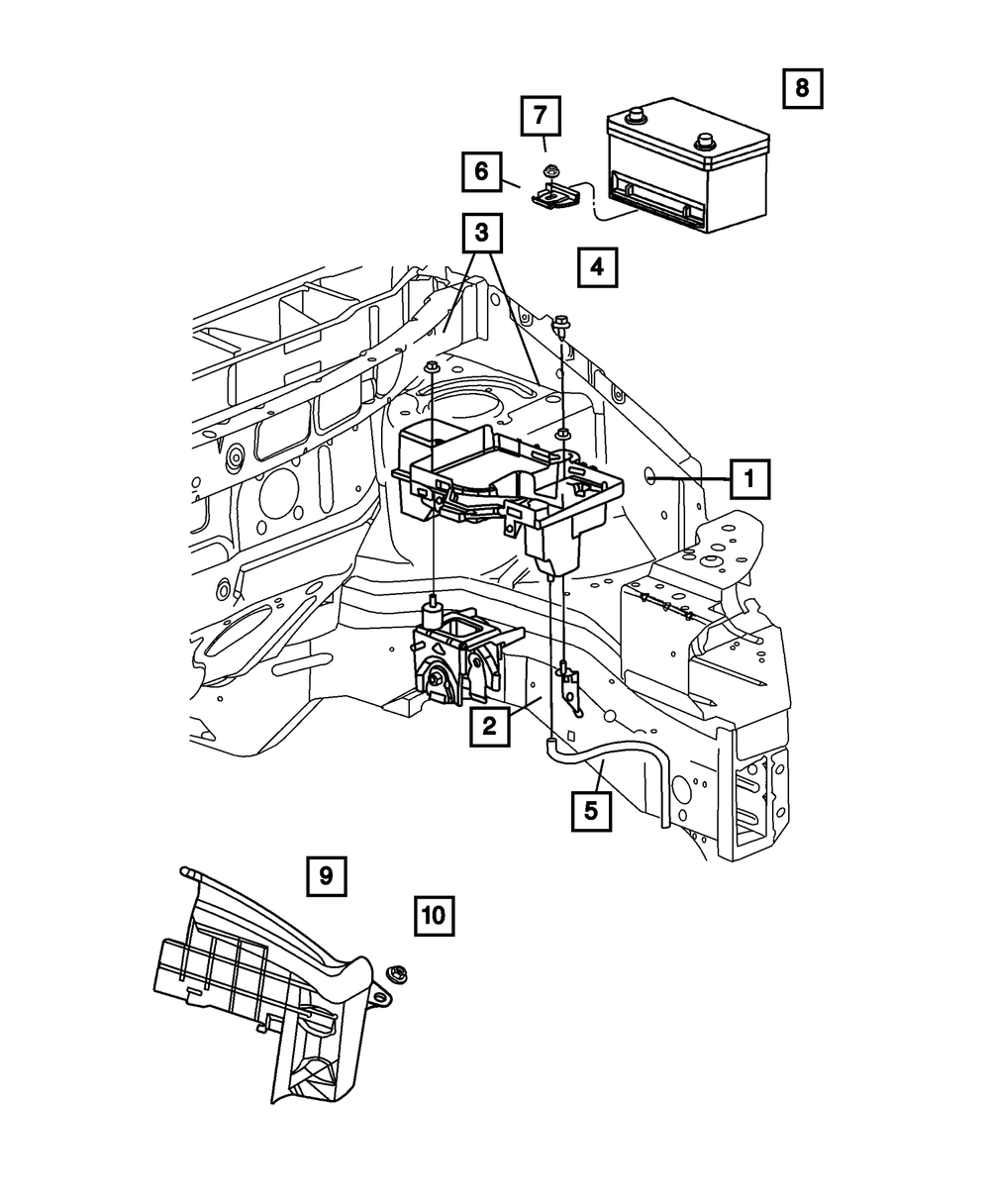 8
7
6
3
4
1
2
5
9
10