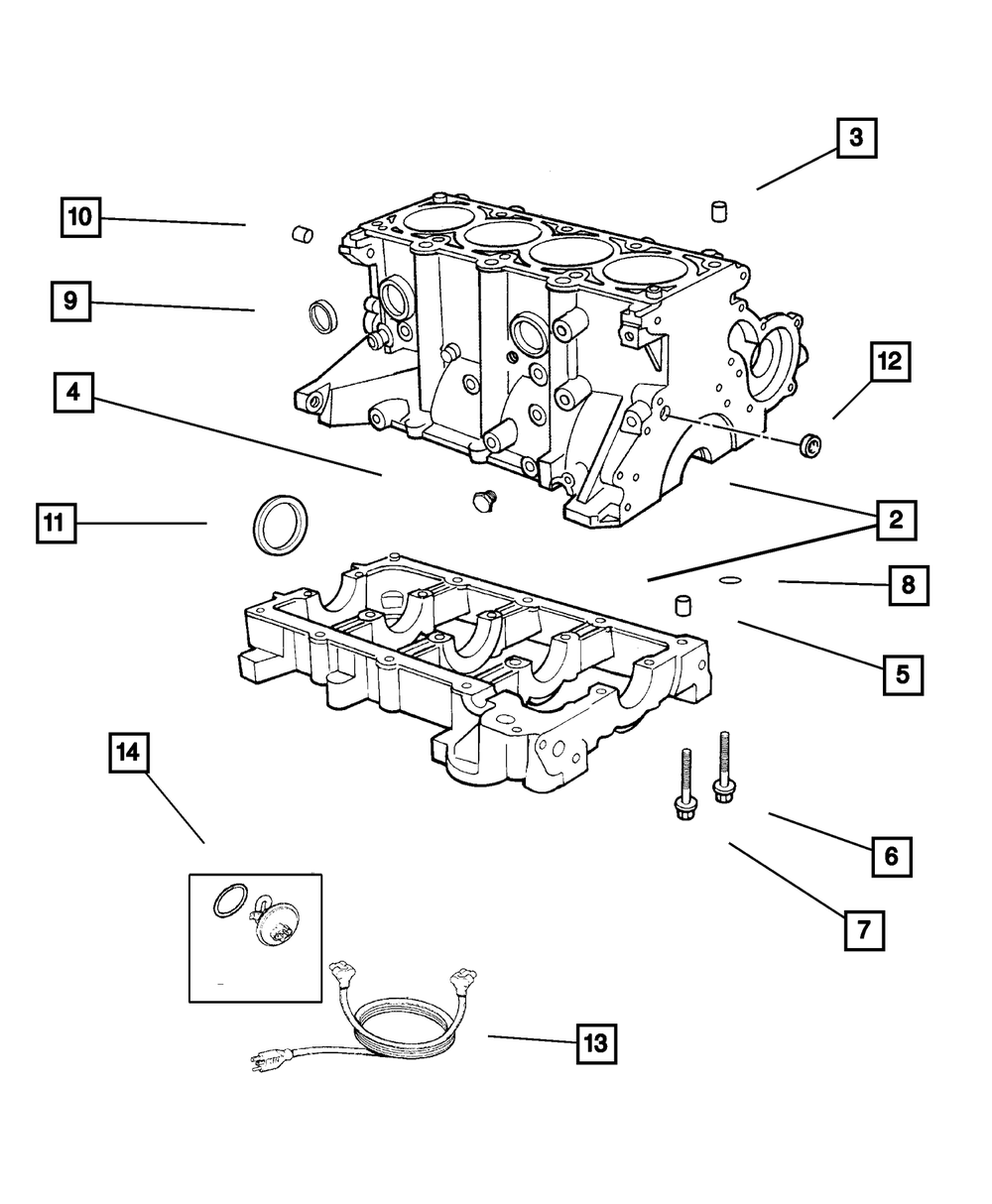 3
10
9
12
4
11
2
8
5
14
6
7
13