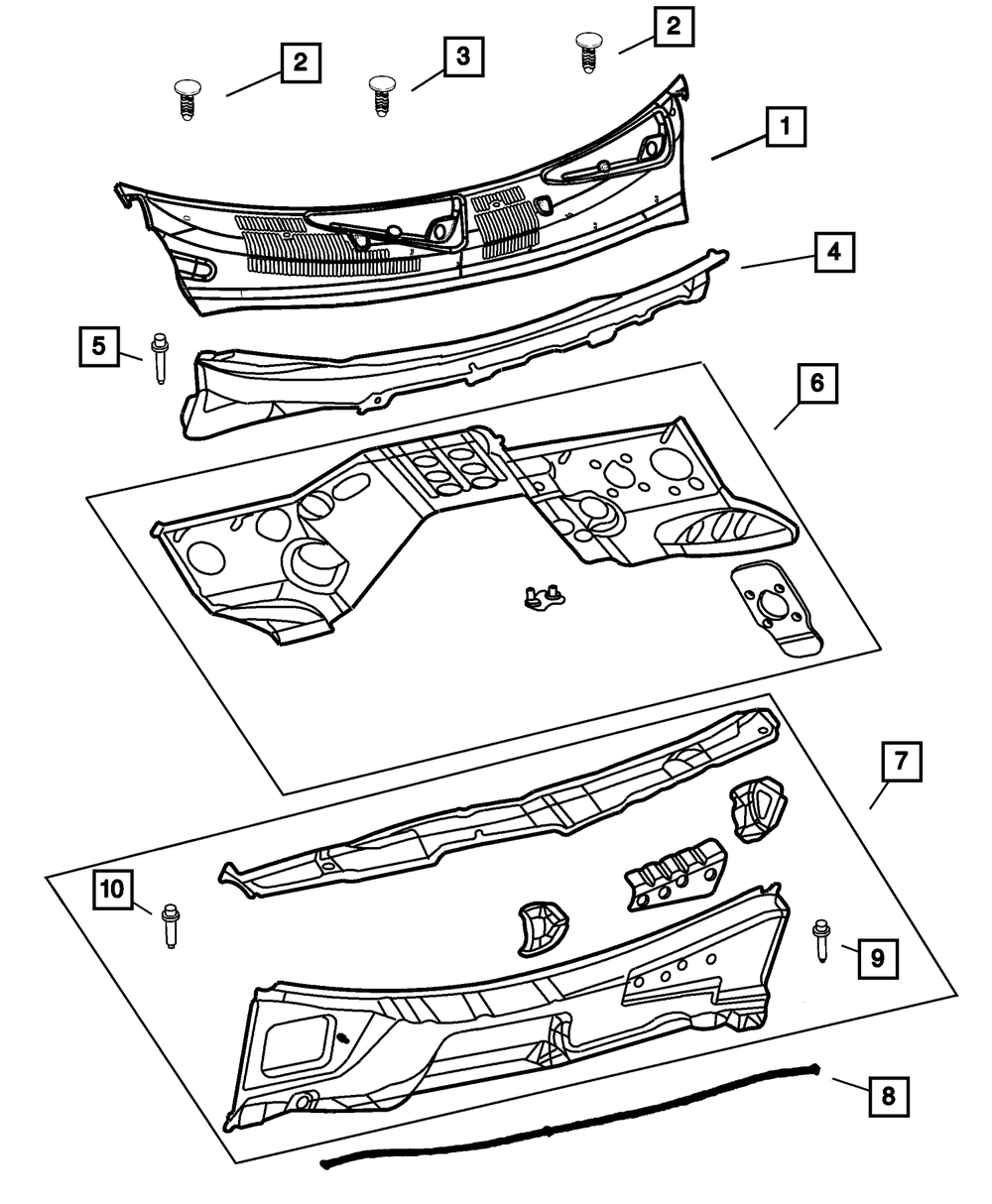 2
3
2
1
4
5
6
7
10
9
8