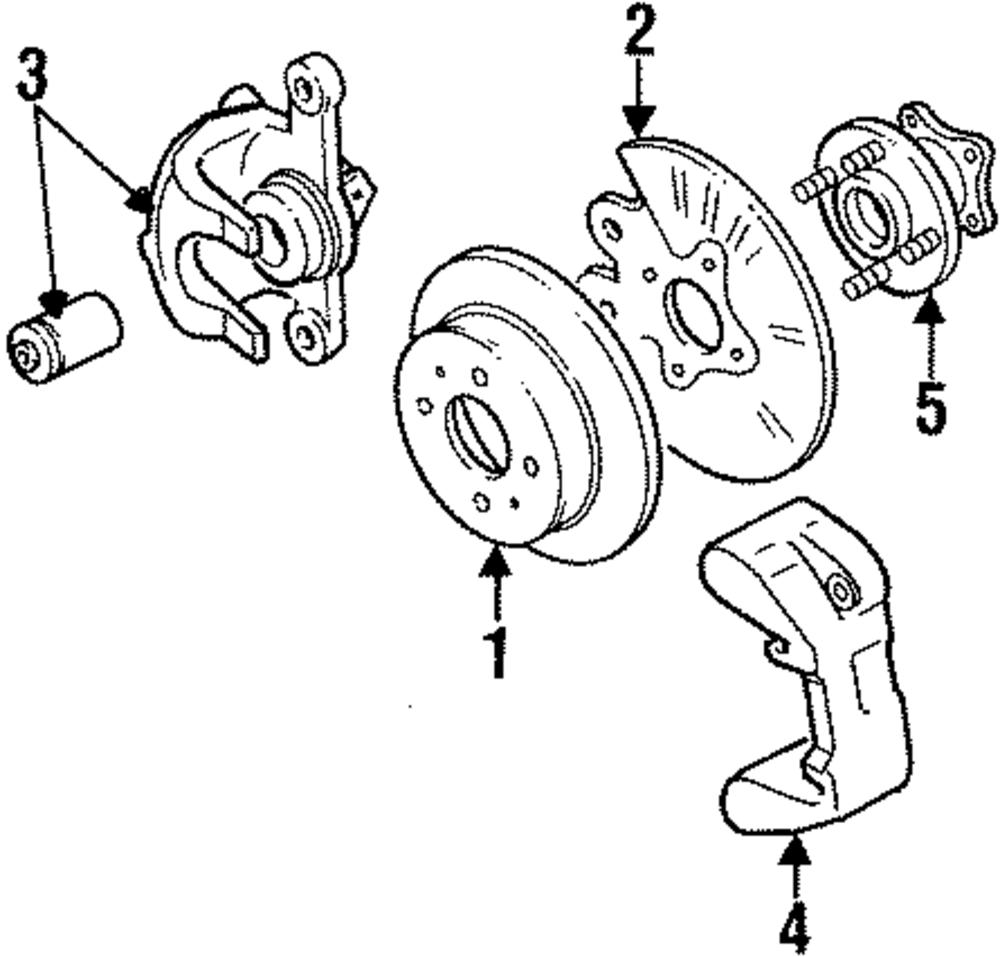 3
2
5
1
4