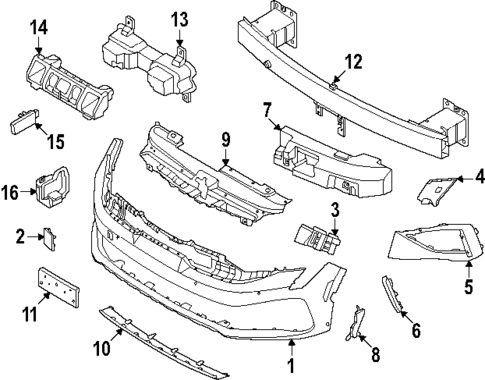 14
13
12
15
7
9
4
16
3
2
5
11
6
10
8
1