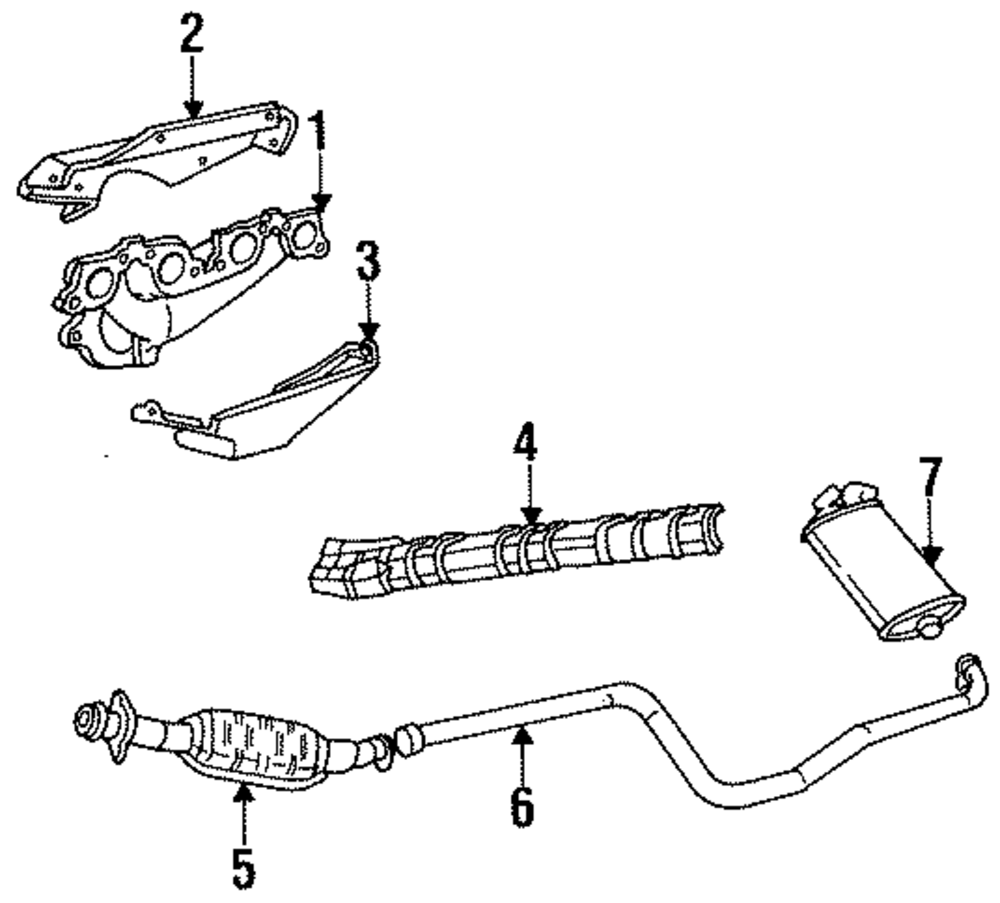 2
1
3
4
7
5
6