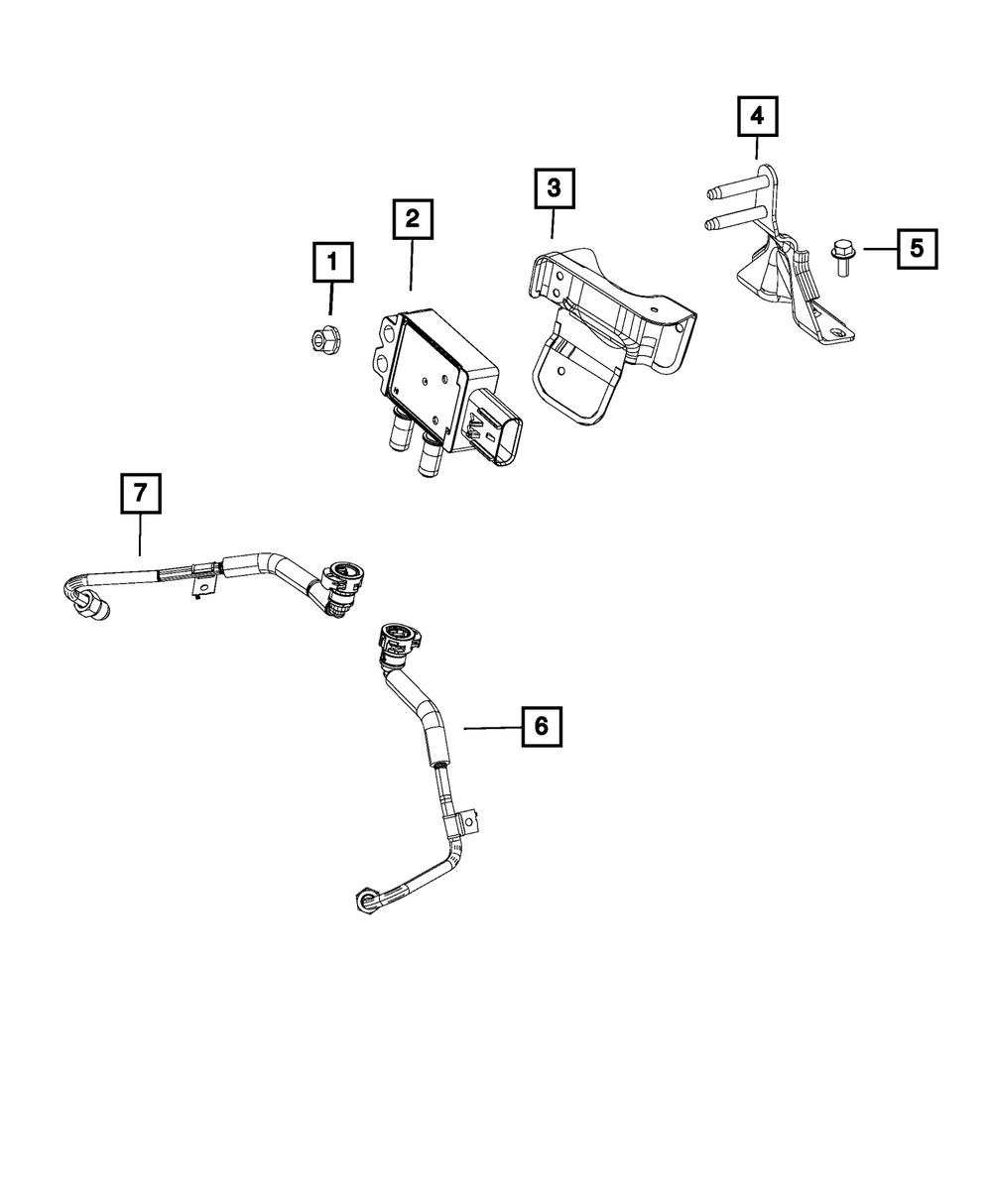 4
3
2
5
1
7
6