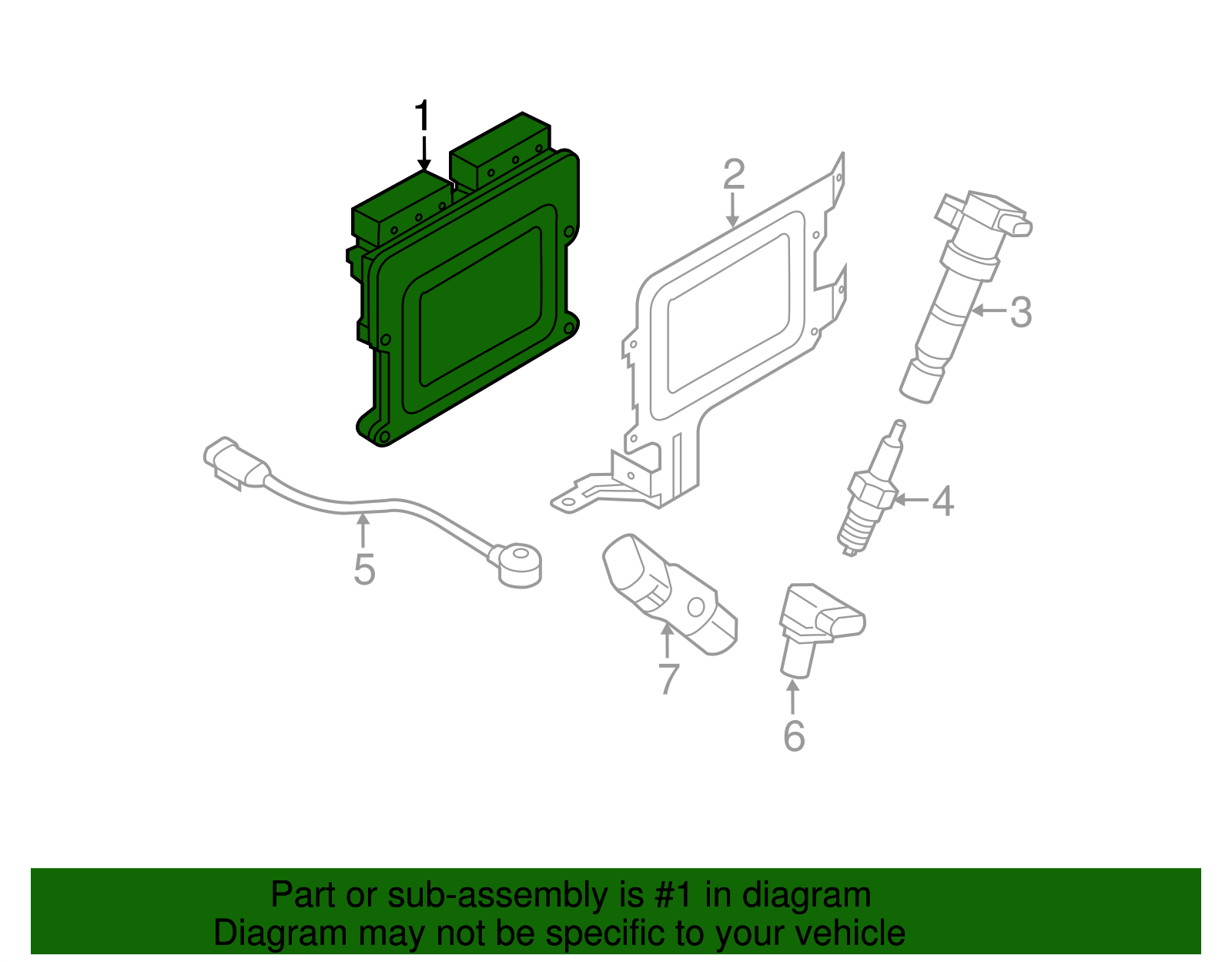 1
2
3
4
5
7
6

Part or sub-assembly is #1 in diagram
Diagram may not be specific to your vehicle