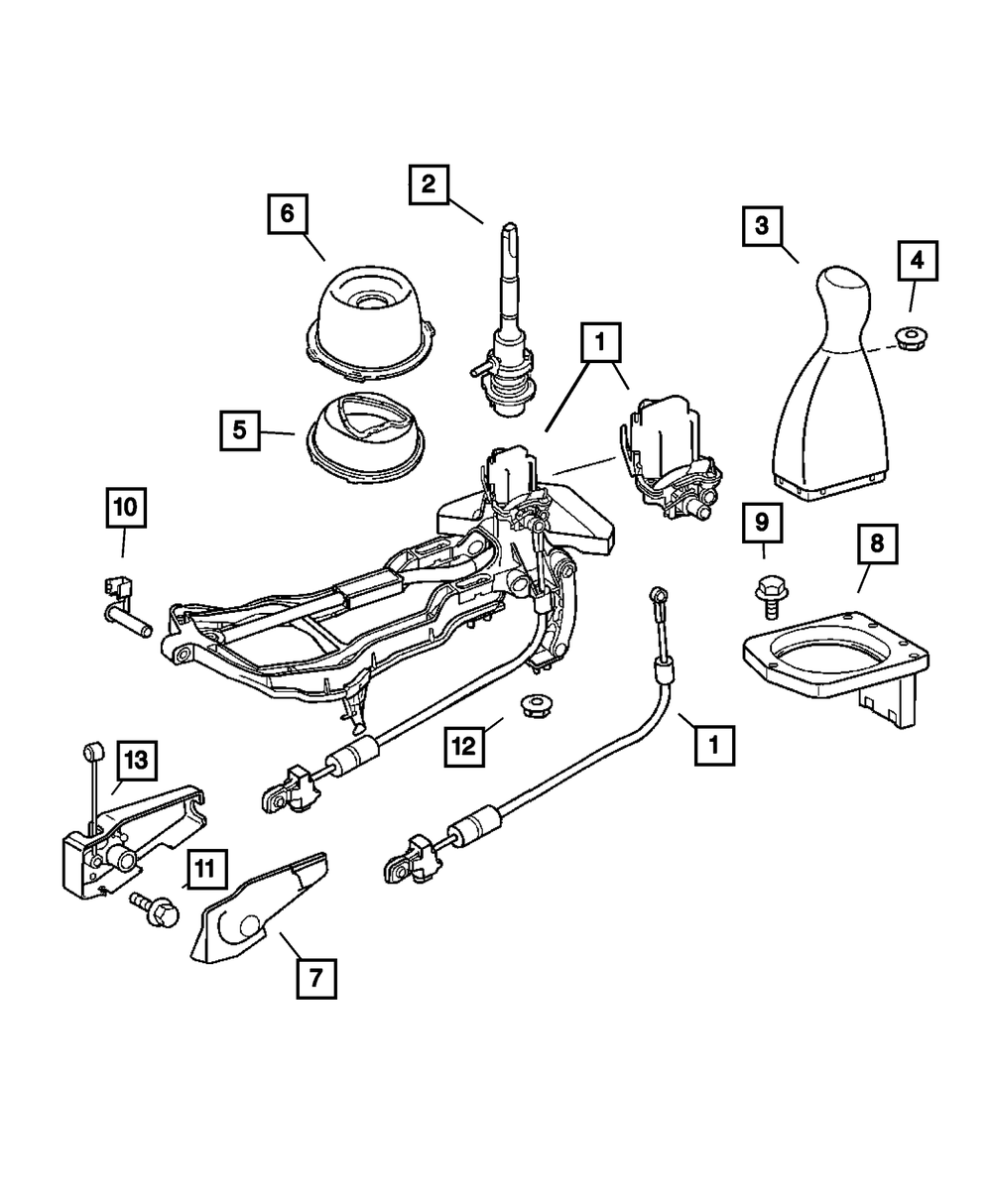 2
6
3
4
1
5
10
9
8
12
1
13
11
7