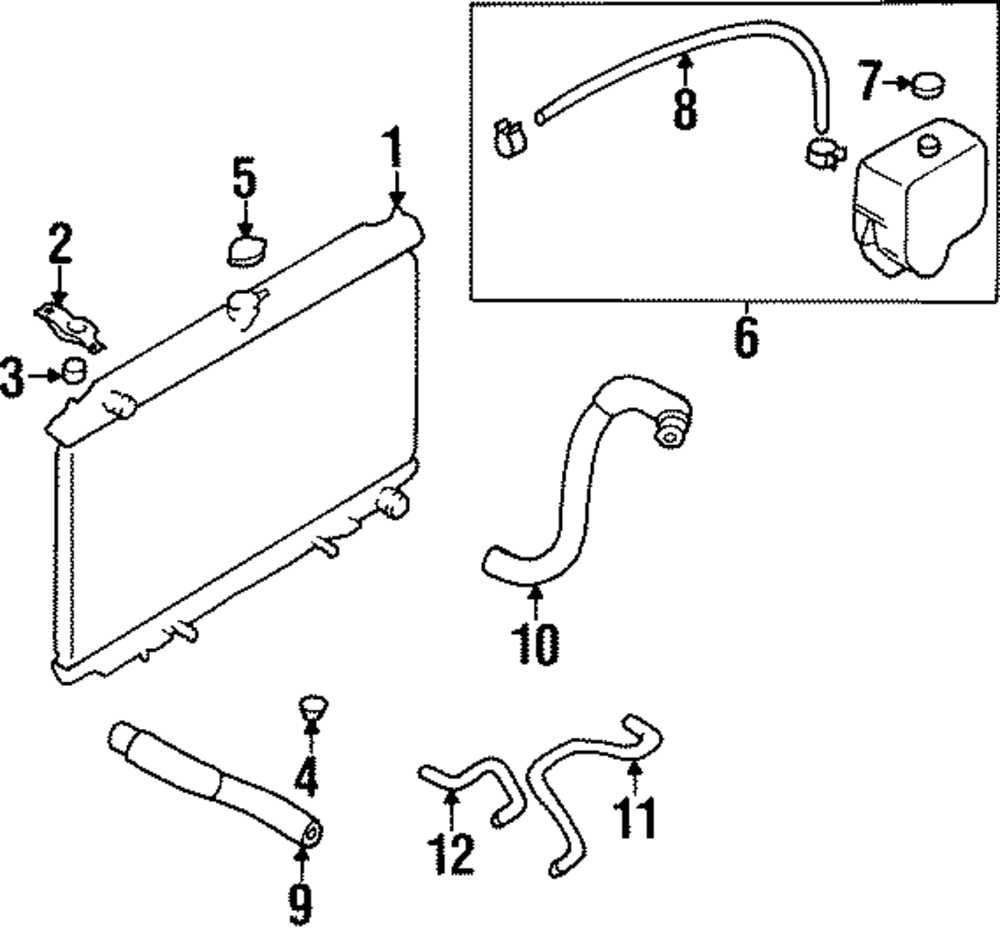 8
7
1
5
2
3
6
10
4
11
12
9