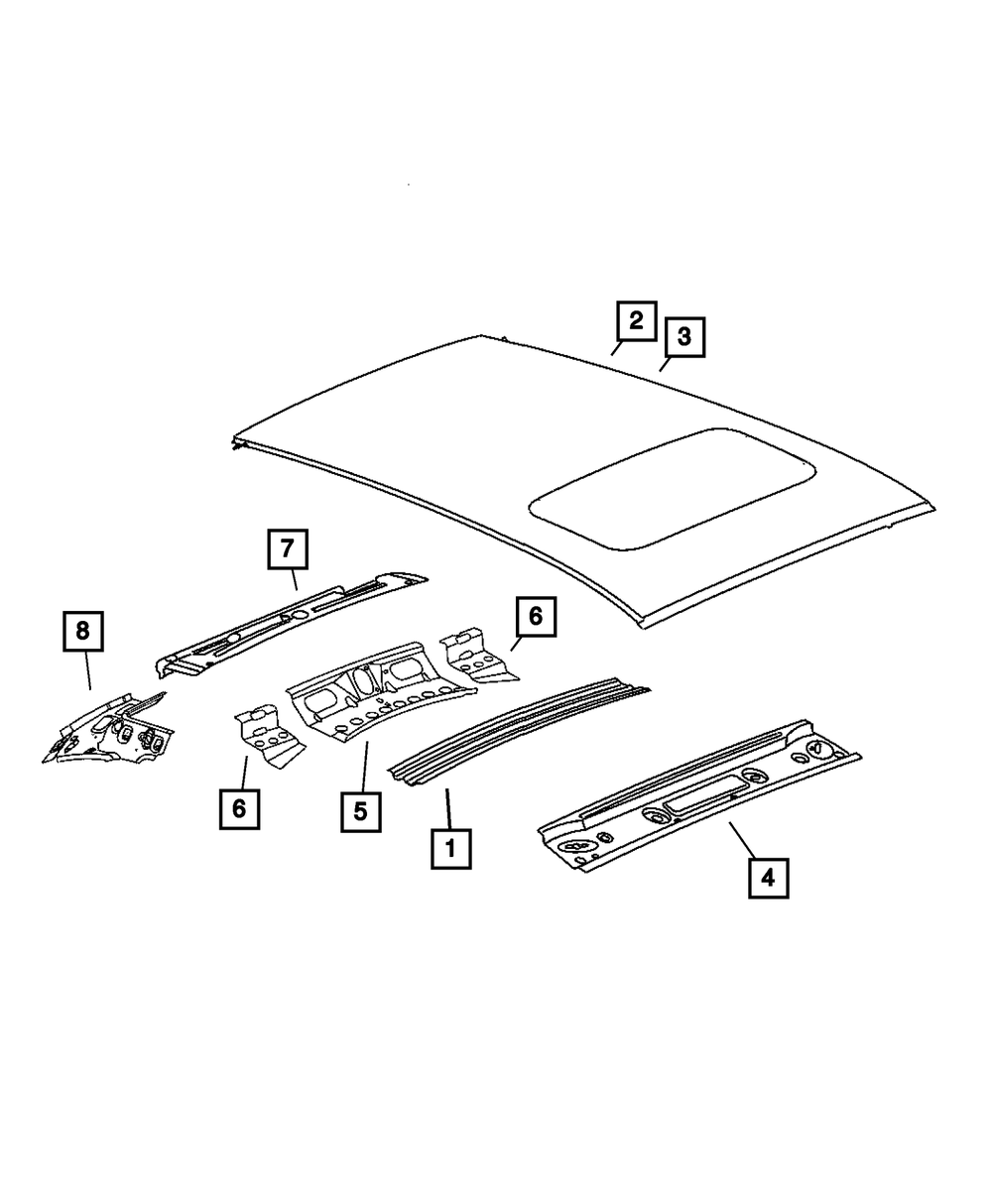 2
3
7
6
8
6
5
1
4