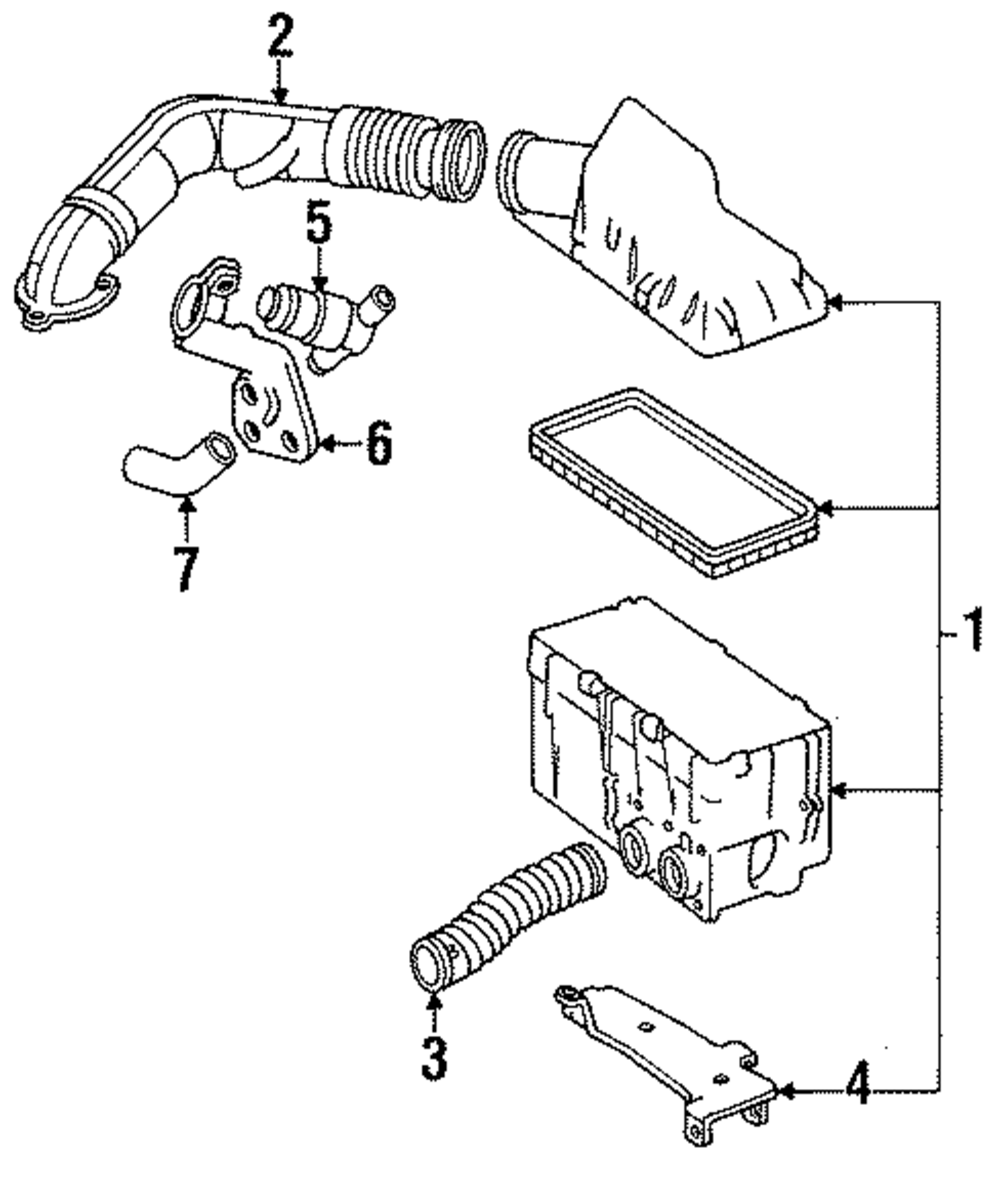 2
5
6
7
1
3
4