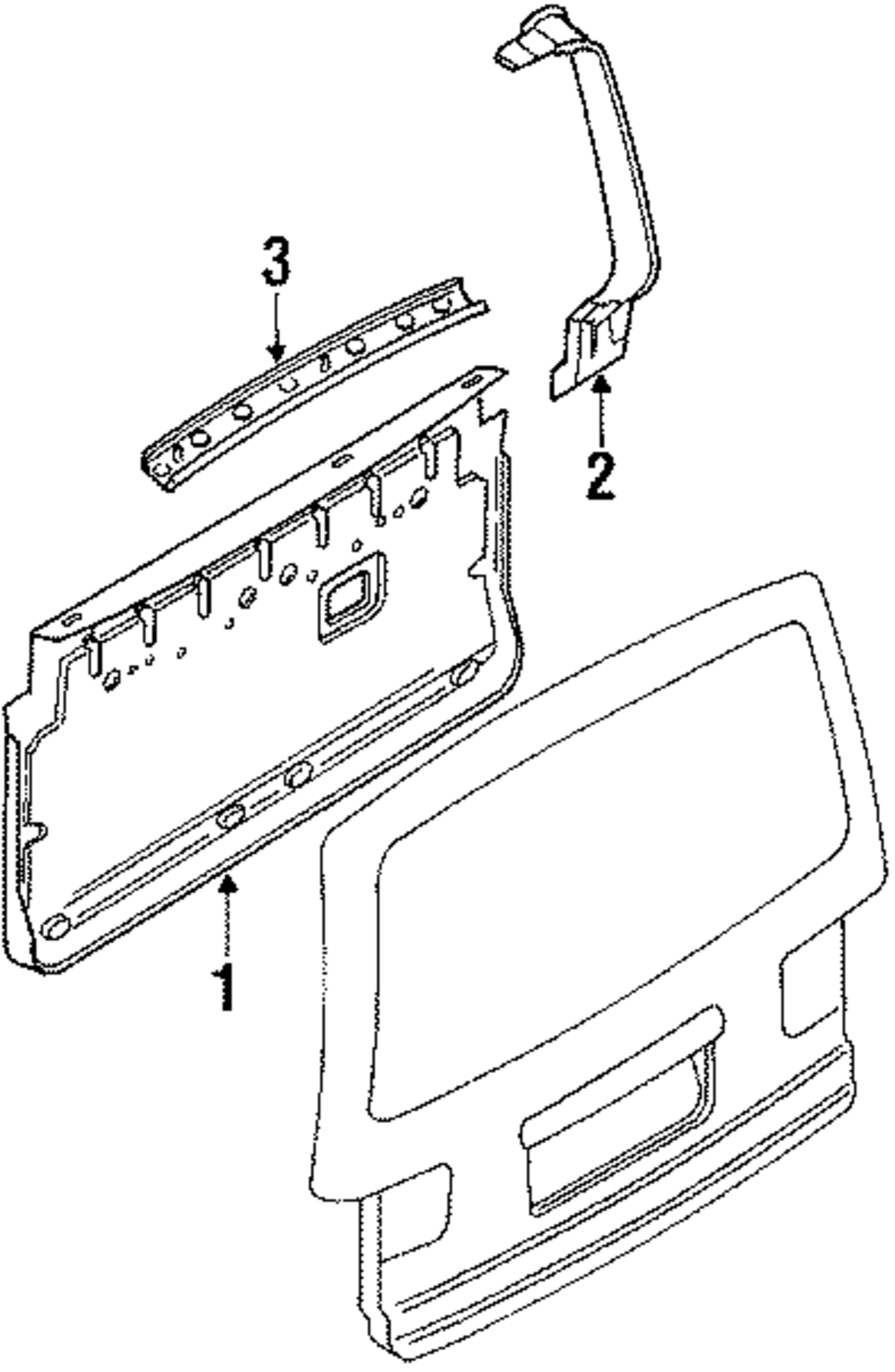 3
2
1