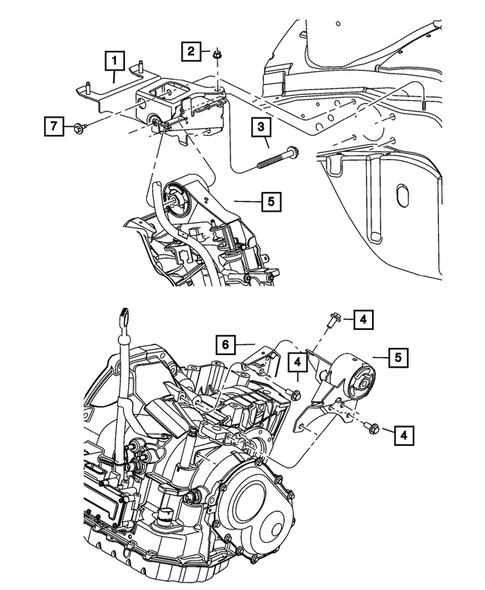 1
2
7
3
5
4
6
4
5
4