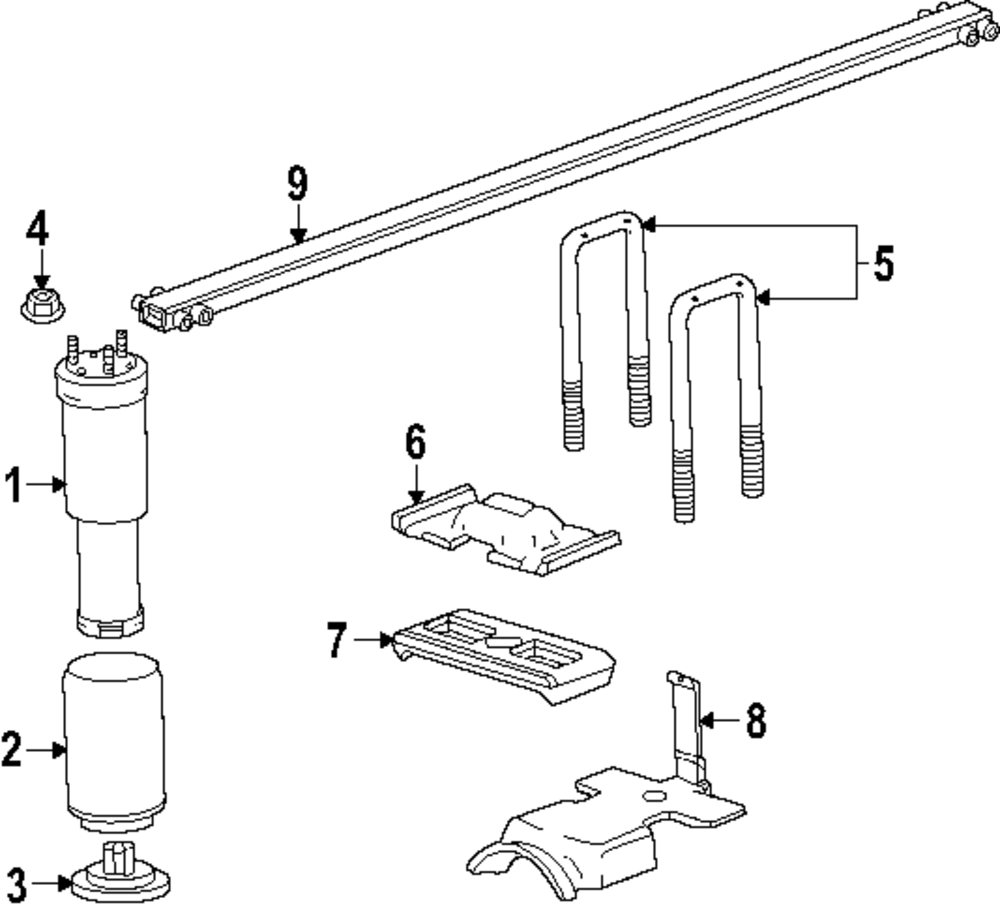 9
4
5
1
6
7
8
2
3