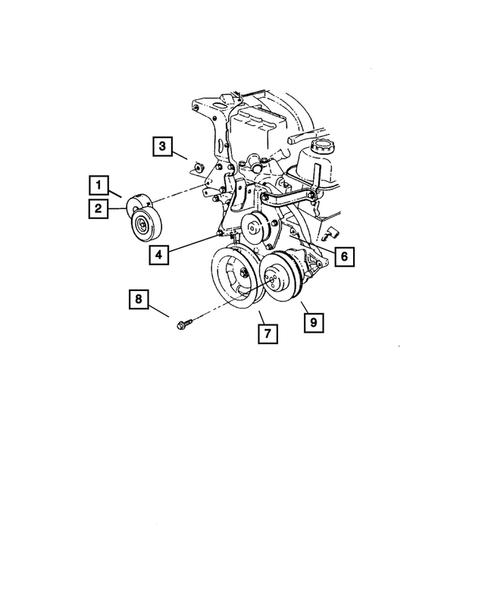 3
1
2
4
6
8
7
9