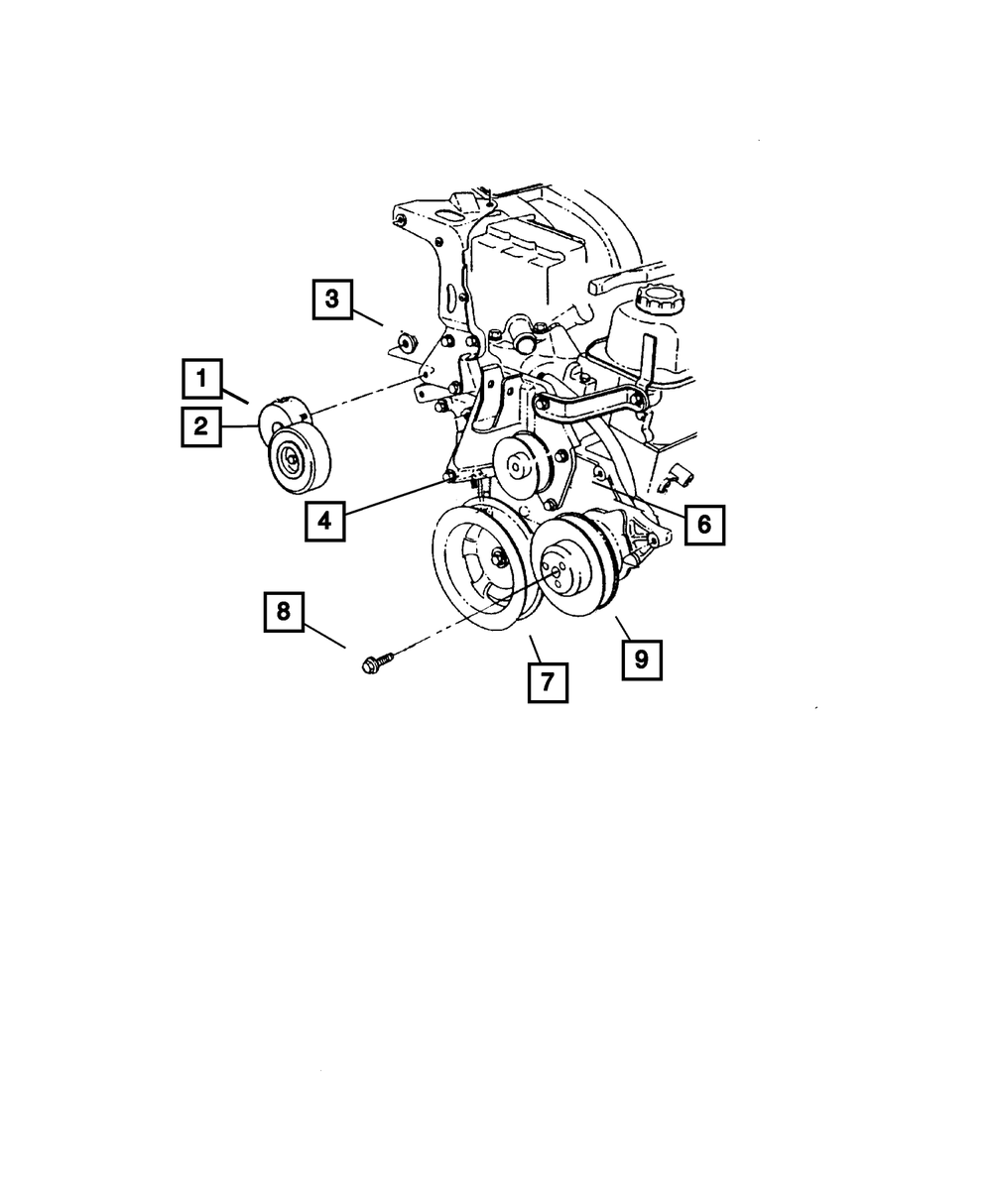 3
1
2
4
6
8
7
9