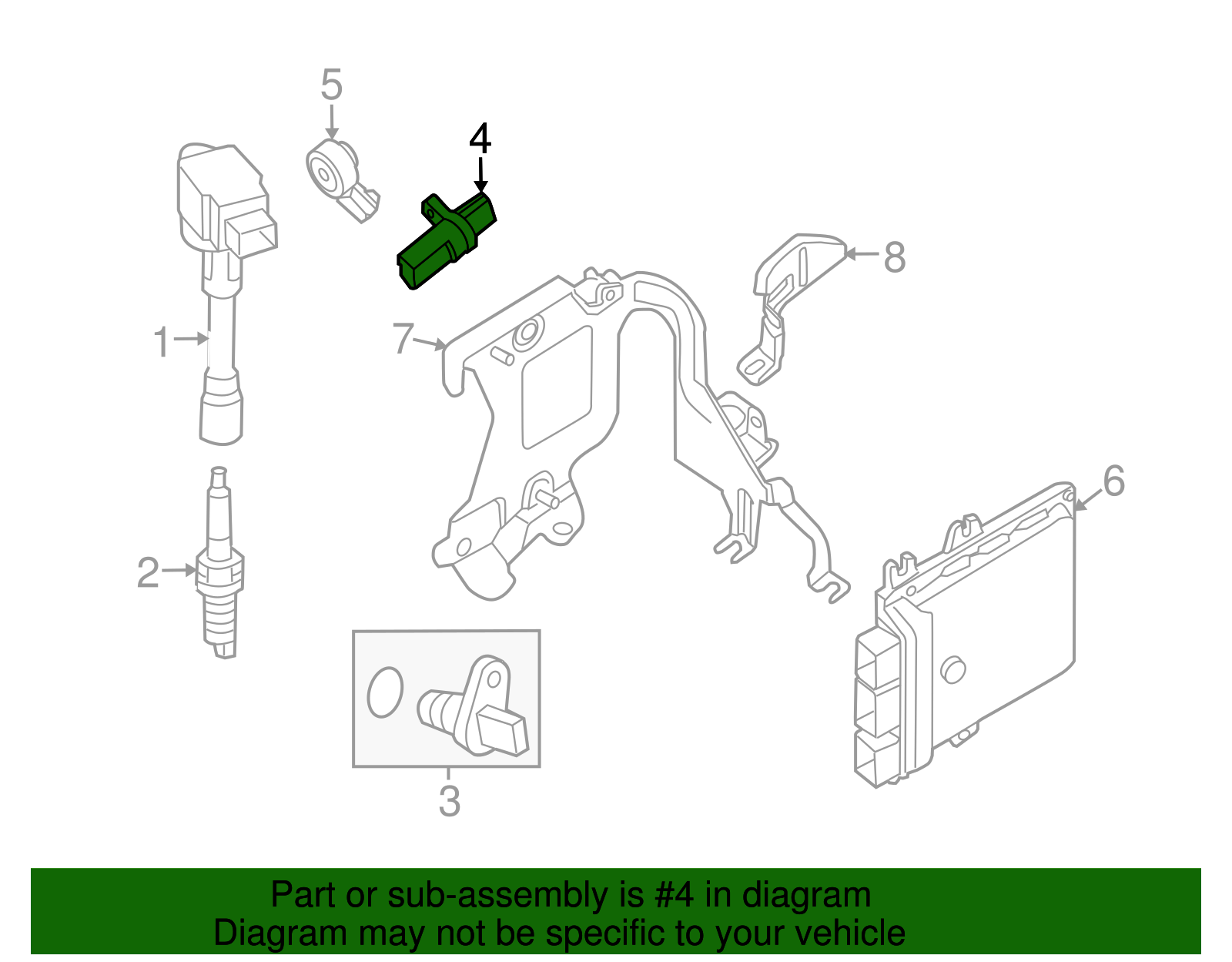 5
4
8
1
7
6
2
3

Part or sub-assembly is #4 in diagram
Diagram may not be specific to your vehicle