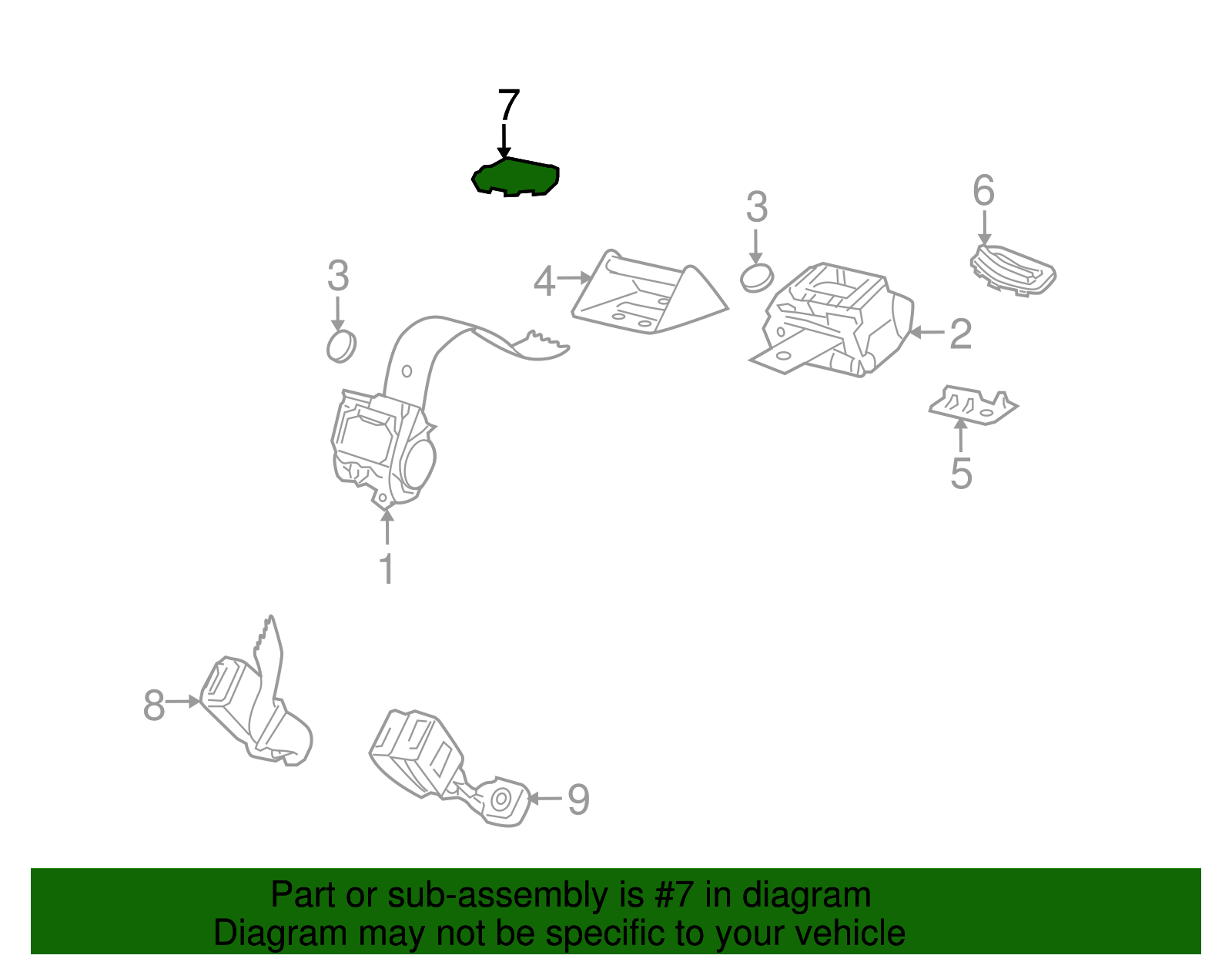 7

3

6

3

4

2

5

1

8

9

Part or sub-assembly is #7 in diagram
Diagram may not be specific to your vehicle