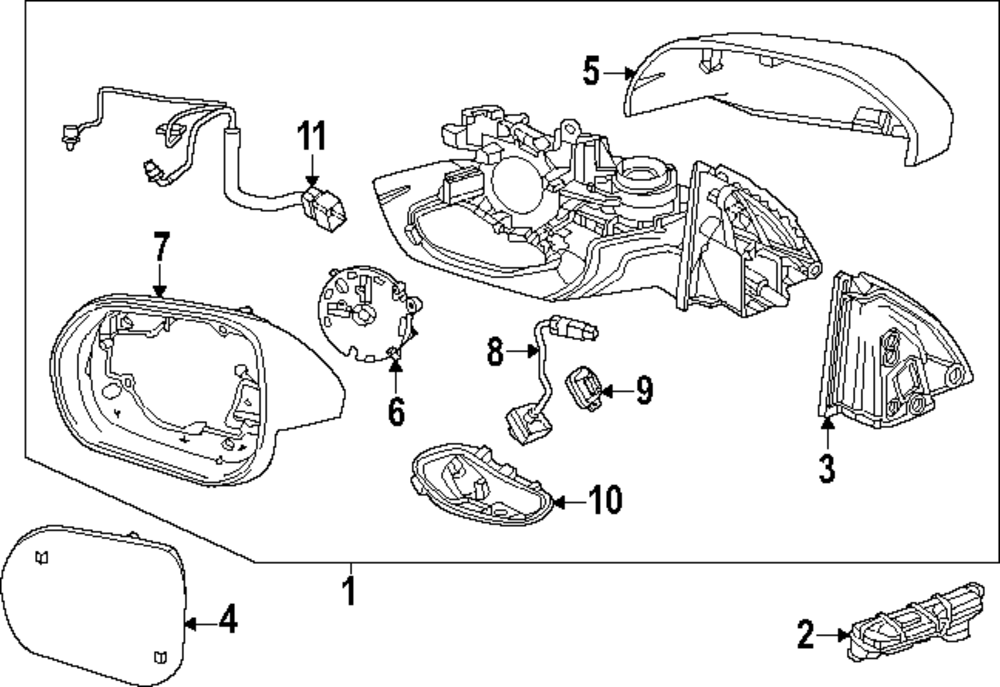 5
11
7
6
8
9
3
10
1
4
2