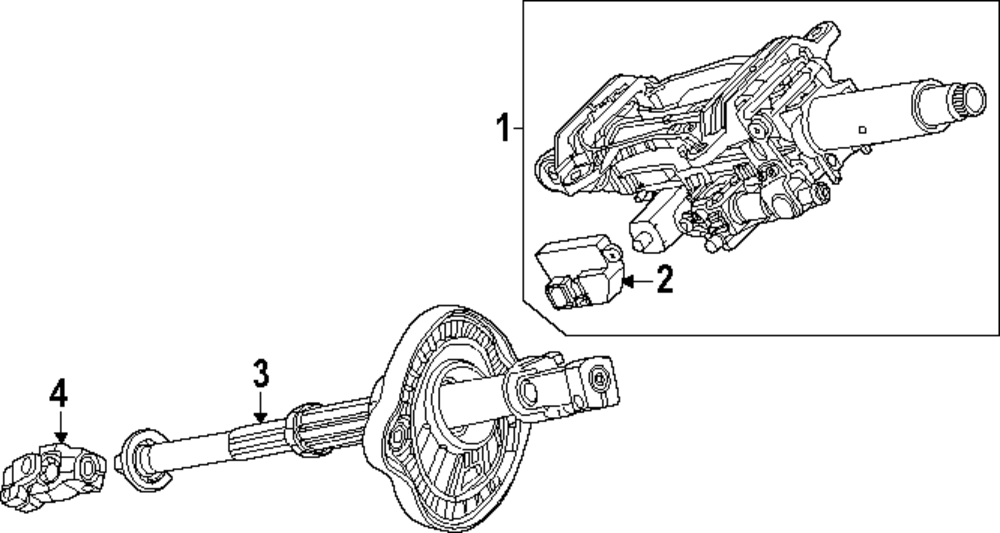 1
2
3
4