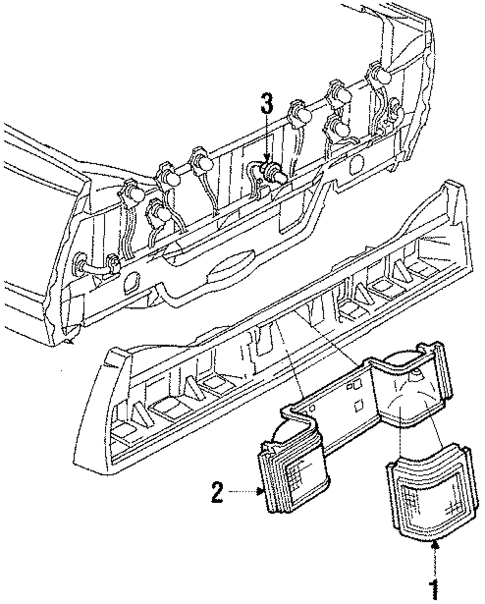 3
2
1