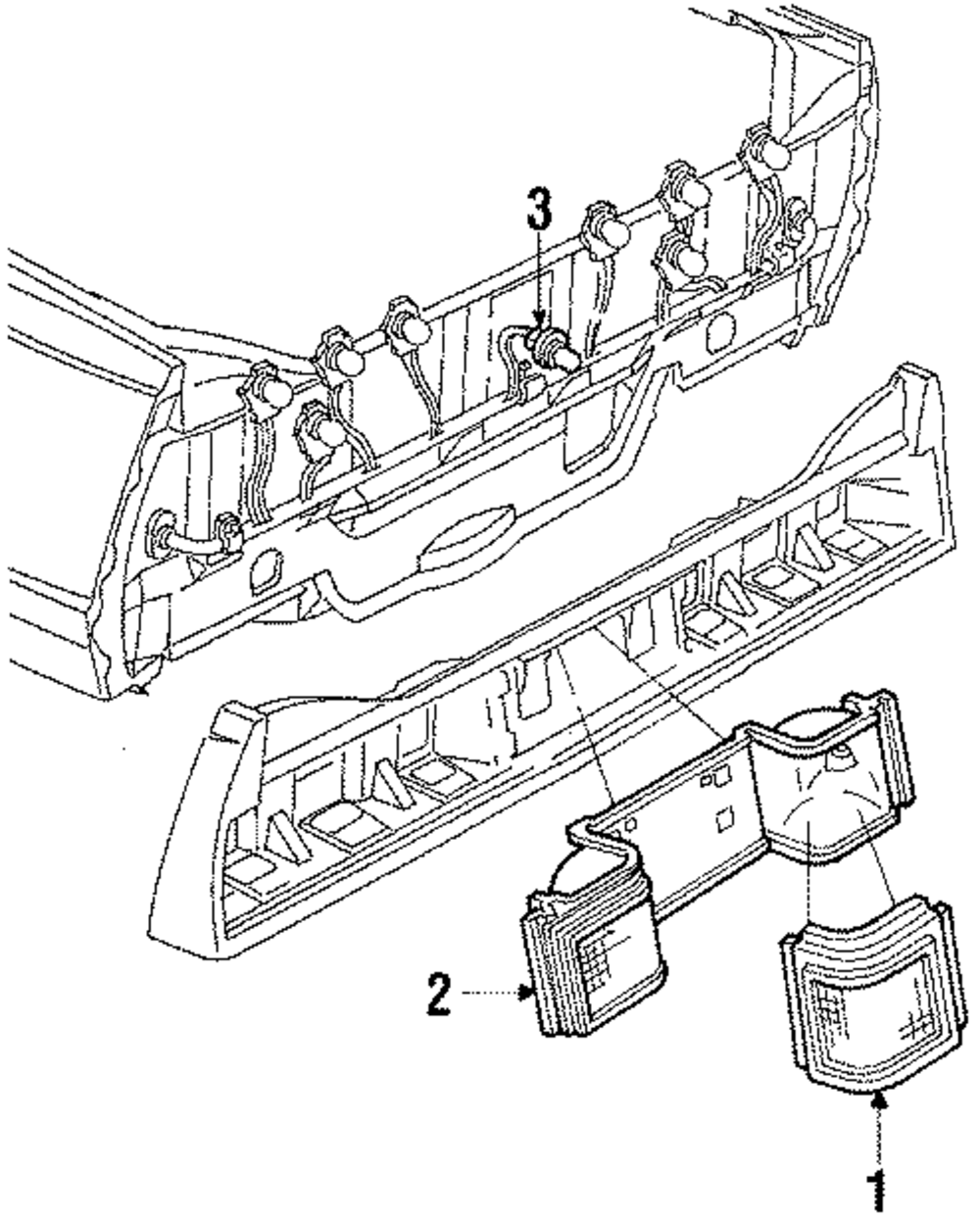 3
2
1