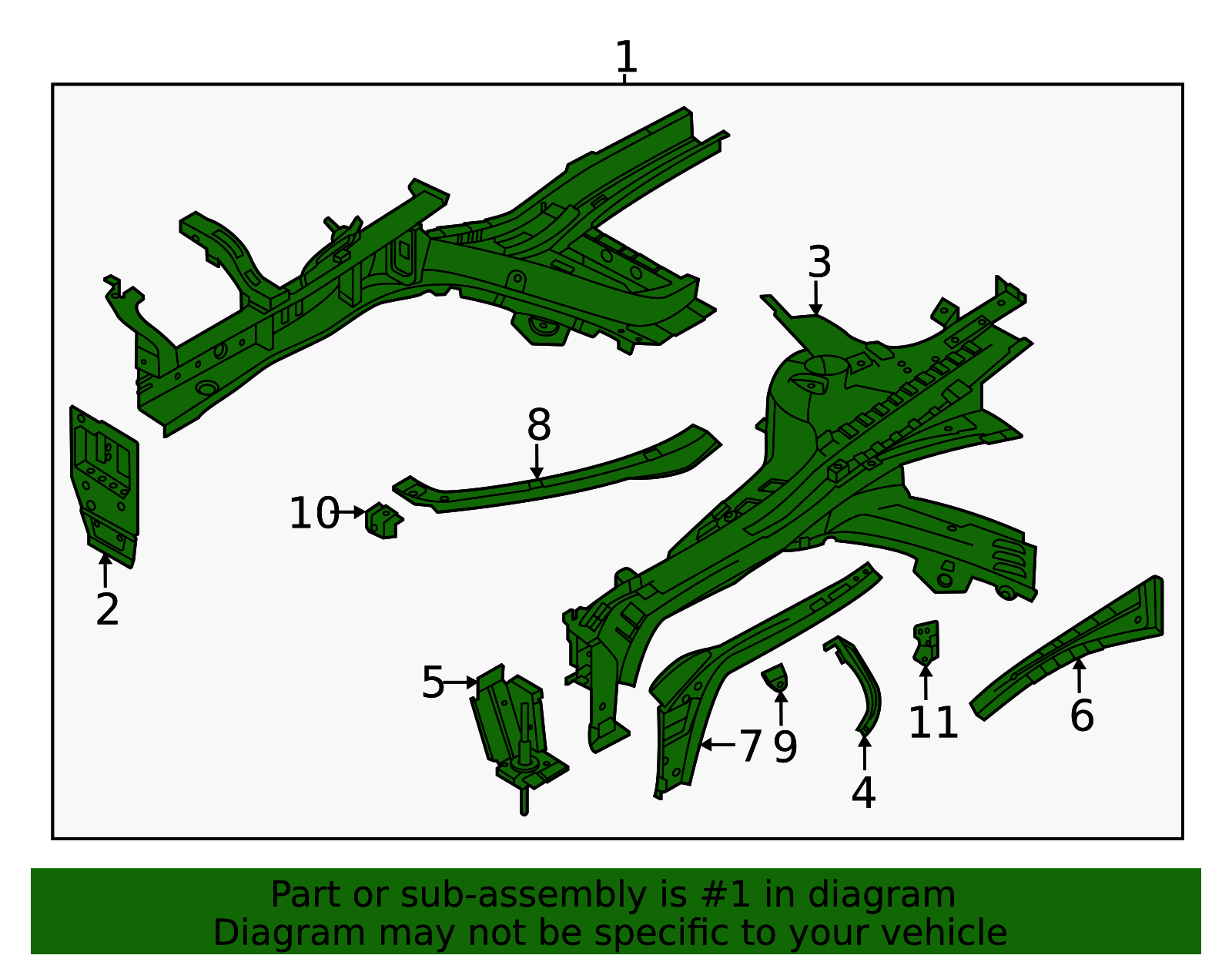 1

3

8

10

2

5

7

9

4

11

6

Part or sub-assembly is #1 in diagram
Diagram may not be specific to your vehicle