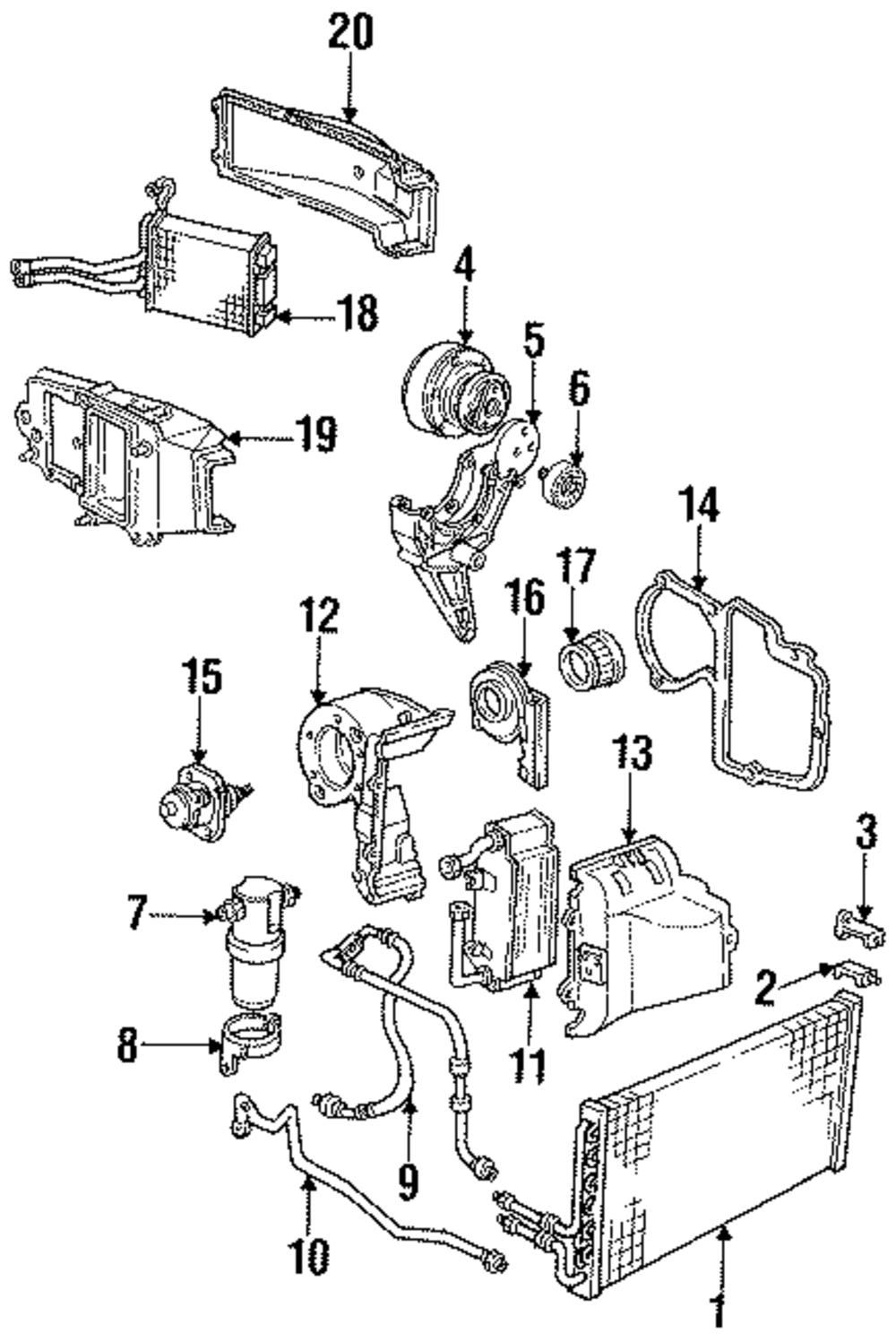 20

18

4

5

6

19

14

17

16

12

15

13

3

7

2

8

11

9

10

1