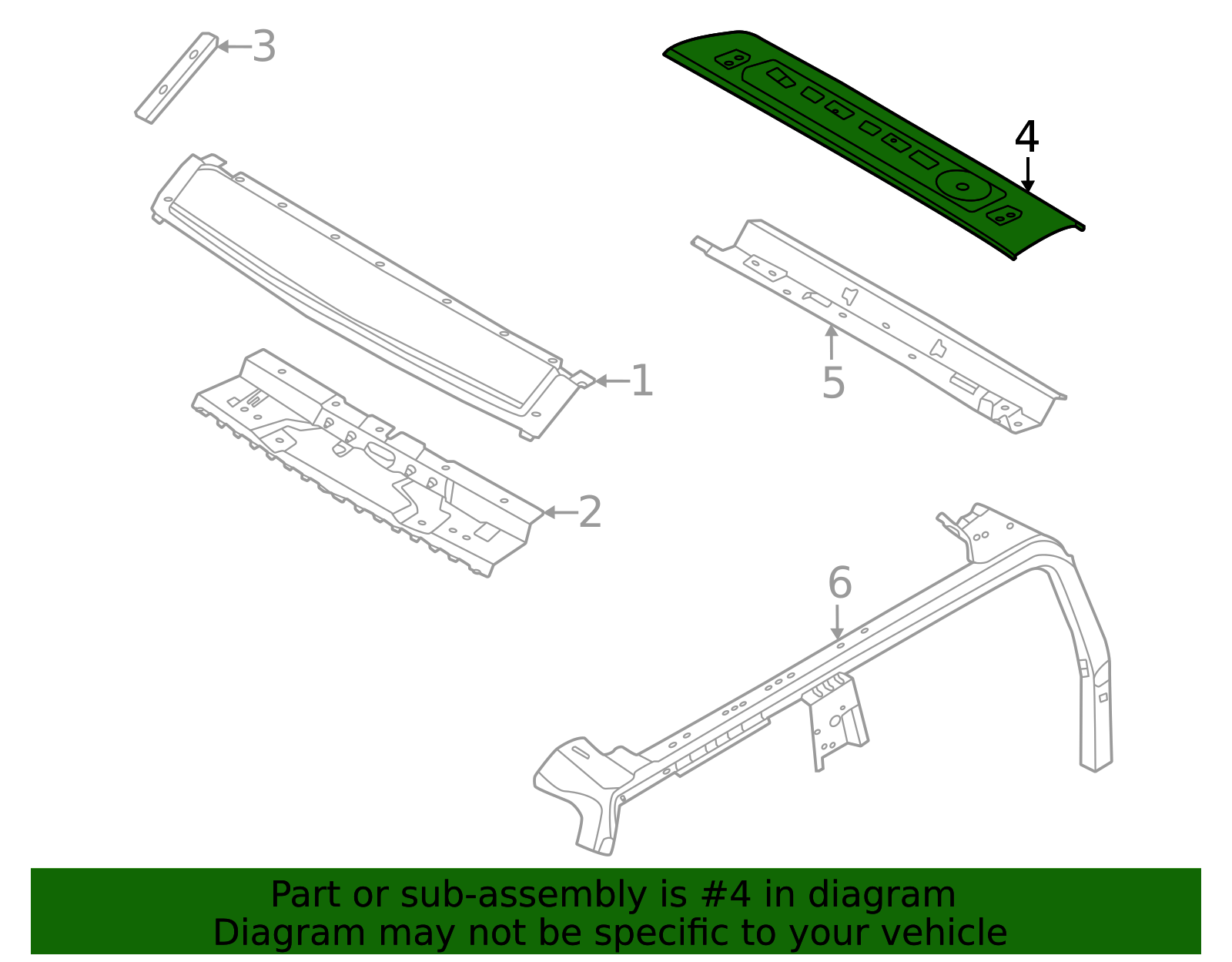 3
4
1
5
2
6

Part or sub-assembly is #4 in diagram
Diagram may not be specific to your vehicle