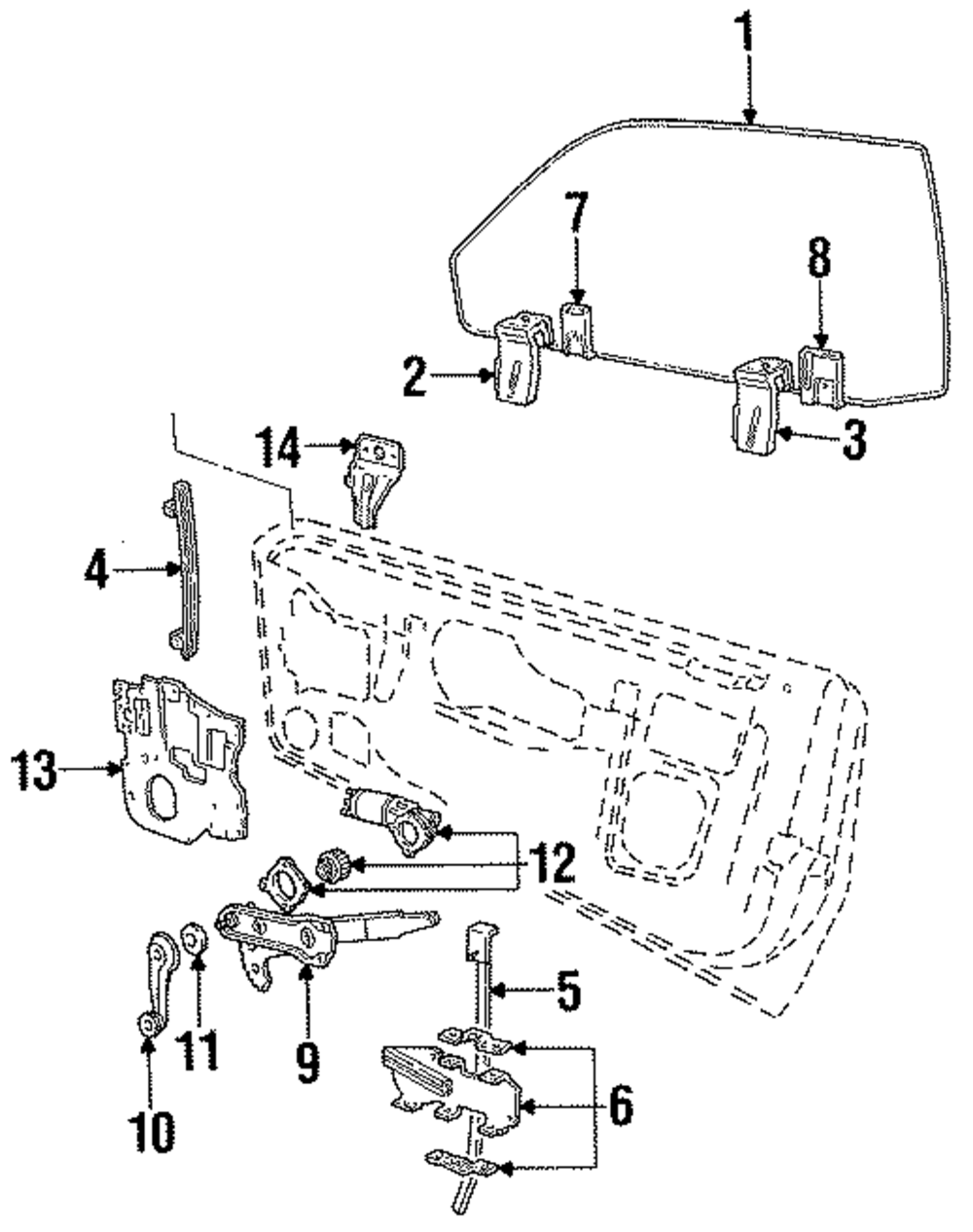 1
7
8
2
3
14
4
13
12
5
11
9
6
10