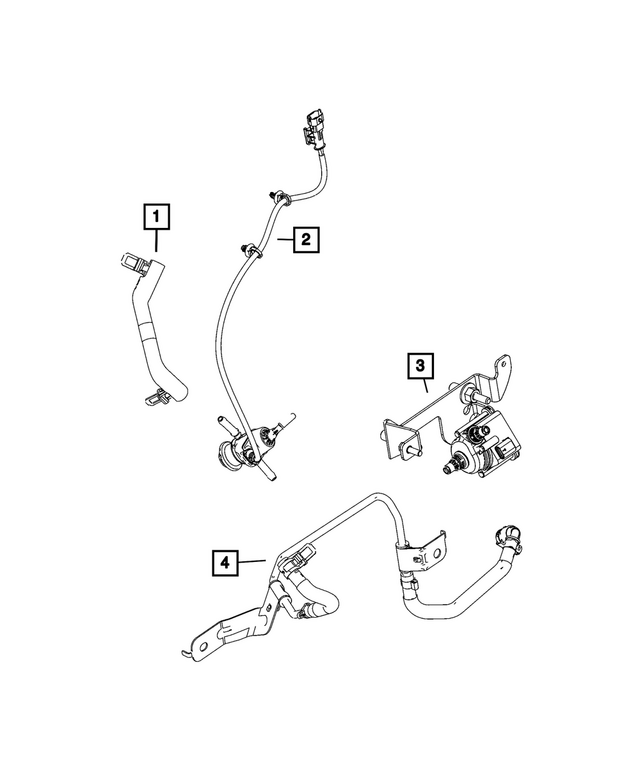 1

2

3

4