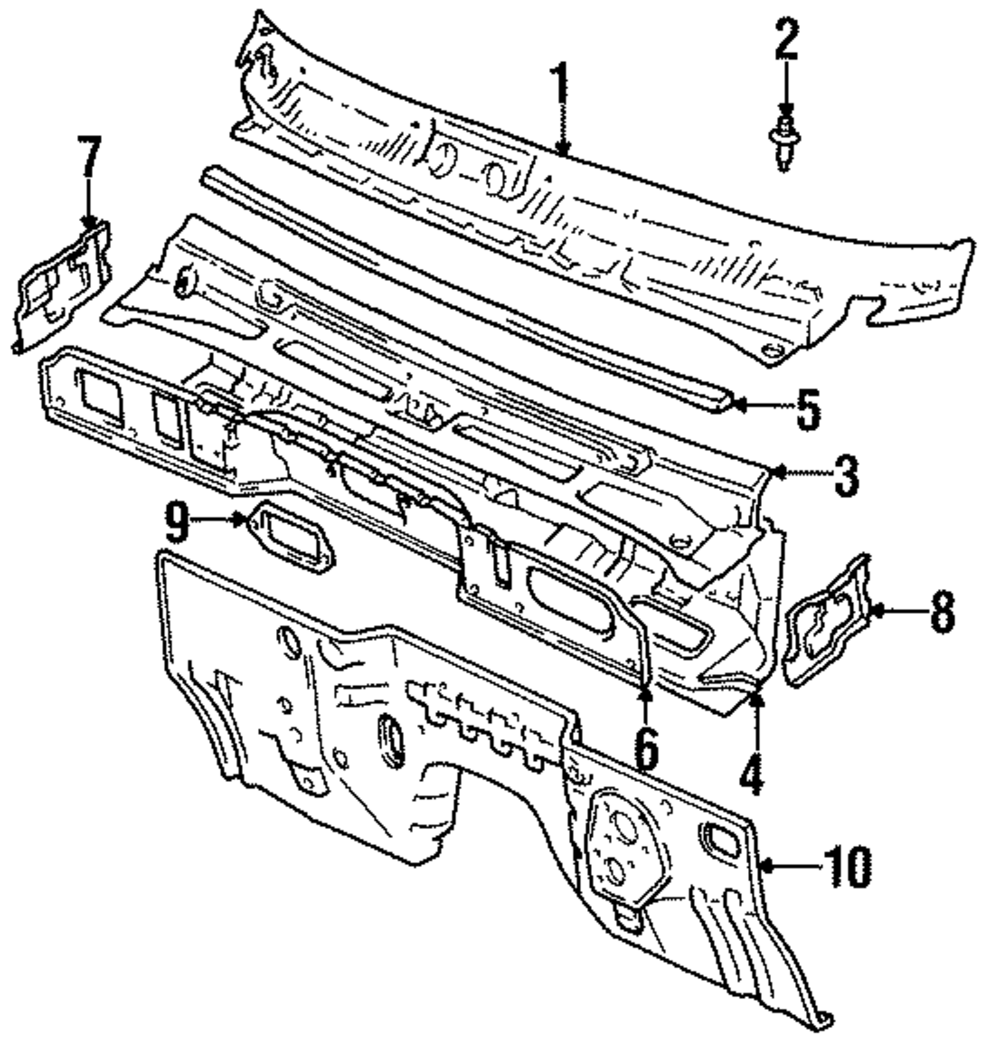 1
2
7
5
3
9
8
6
4
10