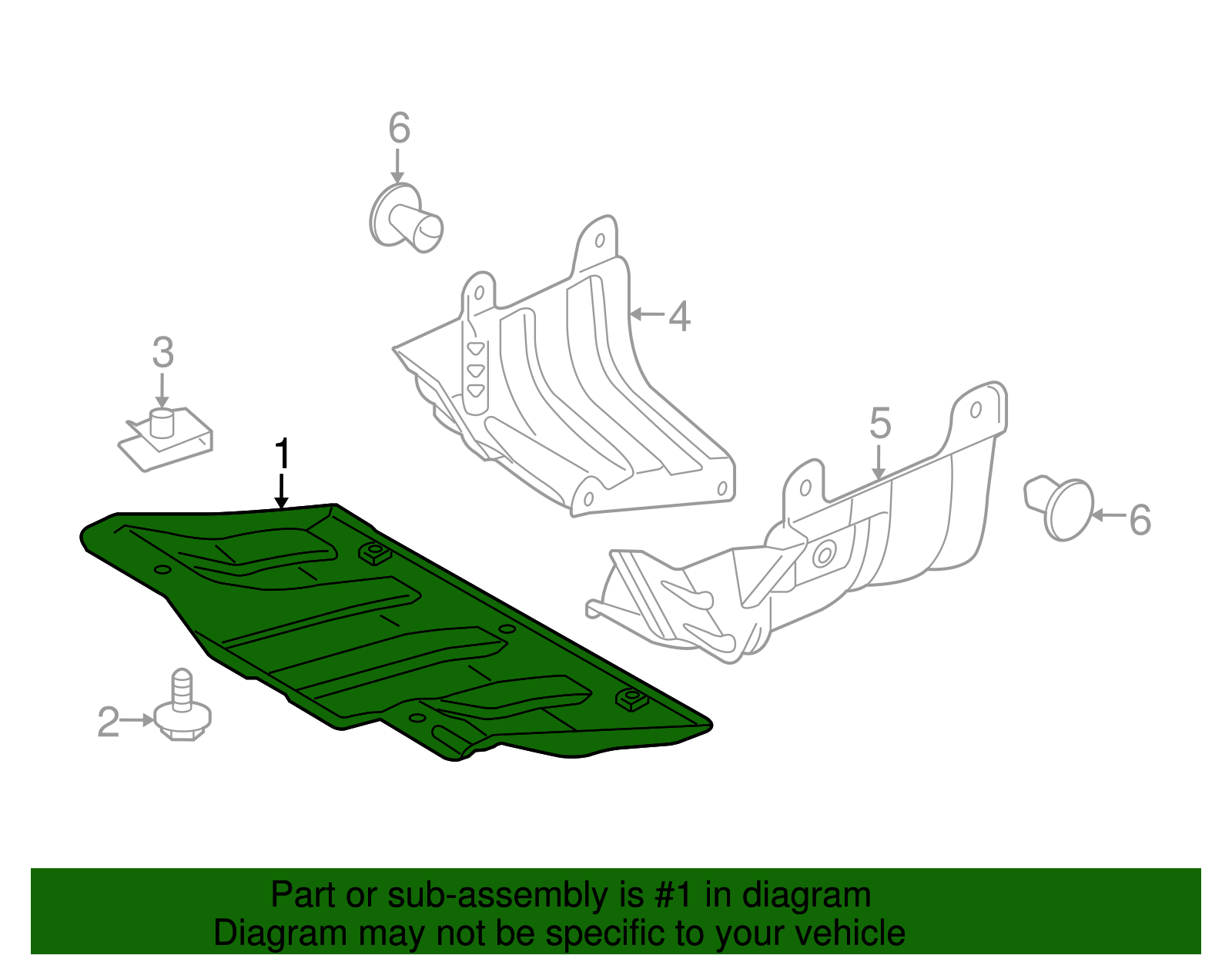 6

4

3

1

5

6

2

Part or sub-assembly is #1 in diagram
Diagram may not be specific to your vehicle