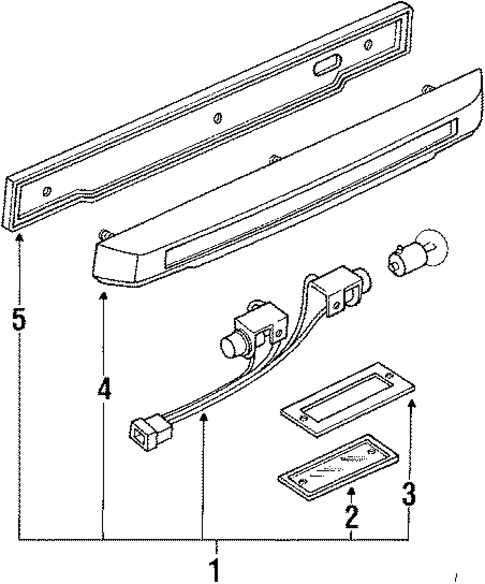 5
4
3
2
1